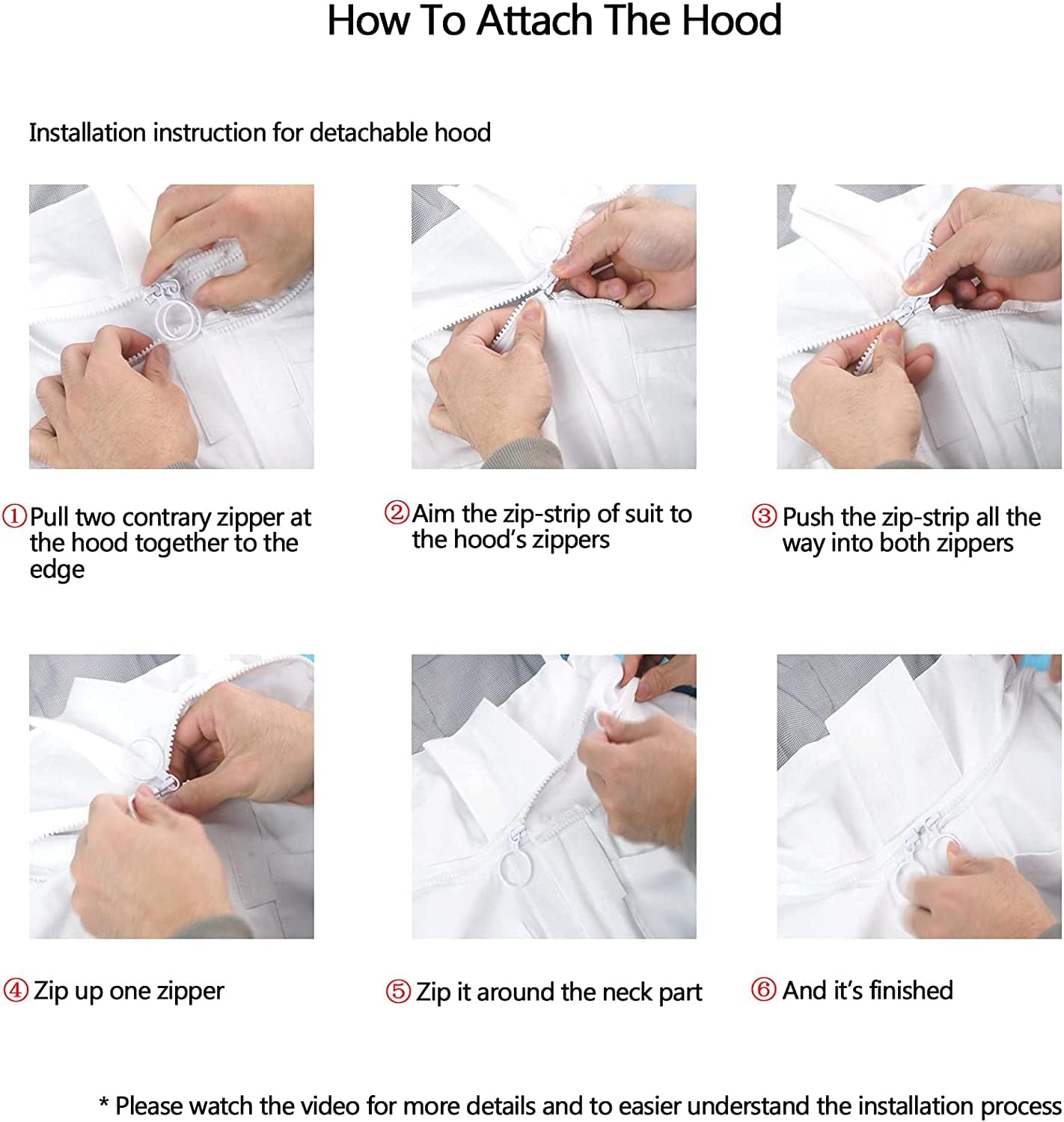 How To Attach The Hood

Installation instruction for detachable hood

①Pull two contrary zipper at the hood together to the edge

②Aim the zip-strip of suit to the hood's zippers

③ Push the zip-strip all the way into both zippers

④ Zip up one zipper

⑤ Zip it around the neck part

⑥ And it's finished

* Please watch the video for more details and to easier understand the installation process