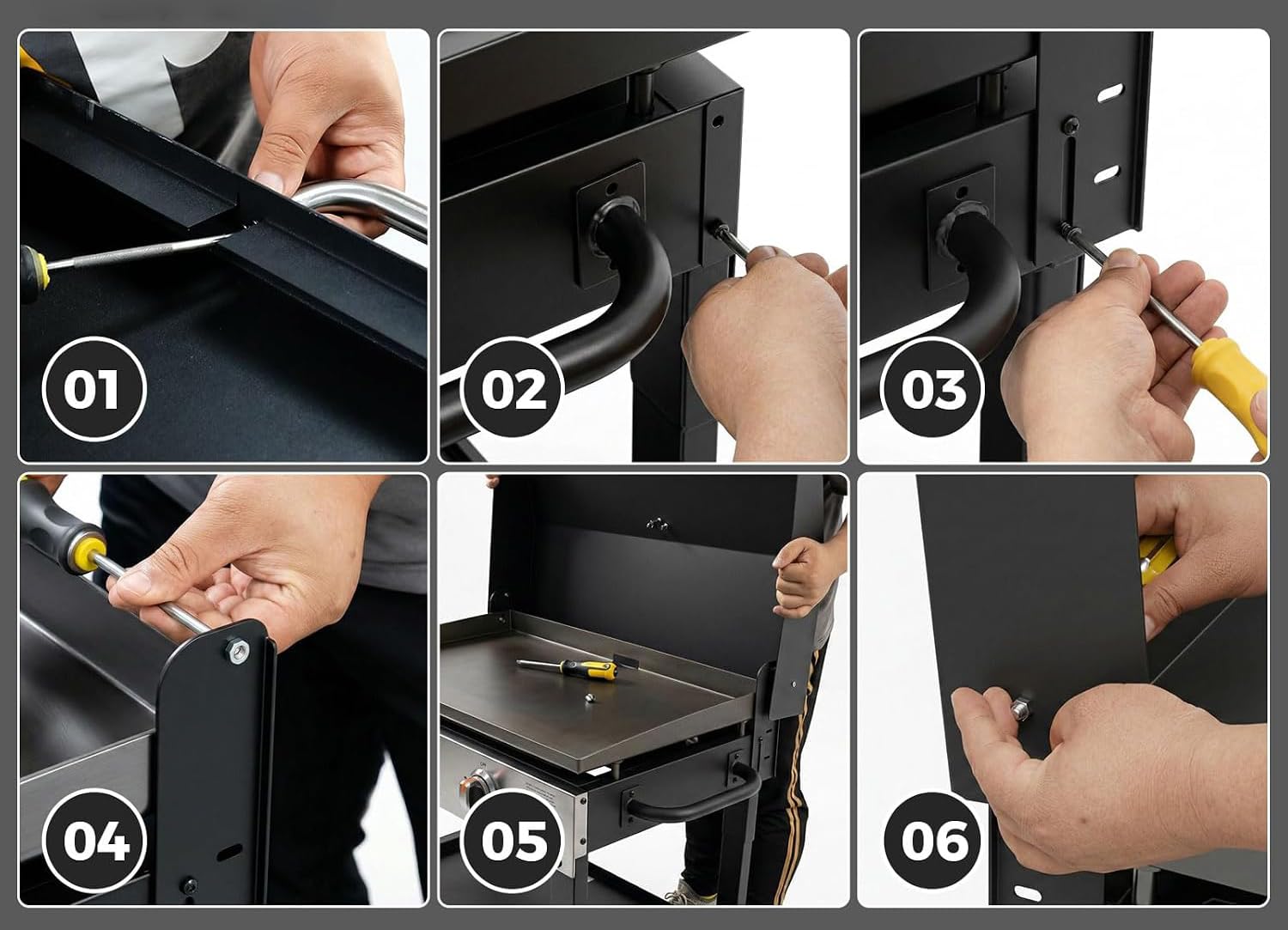 01

02

03

04

05

06