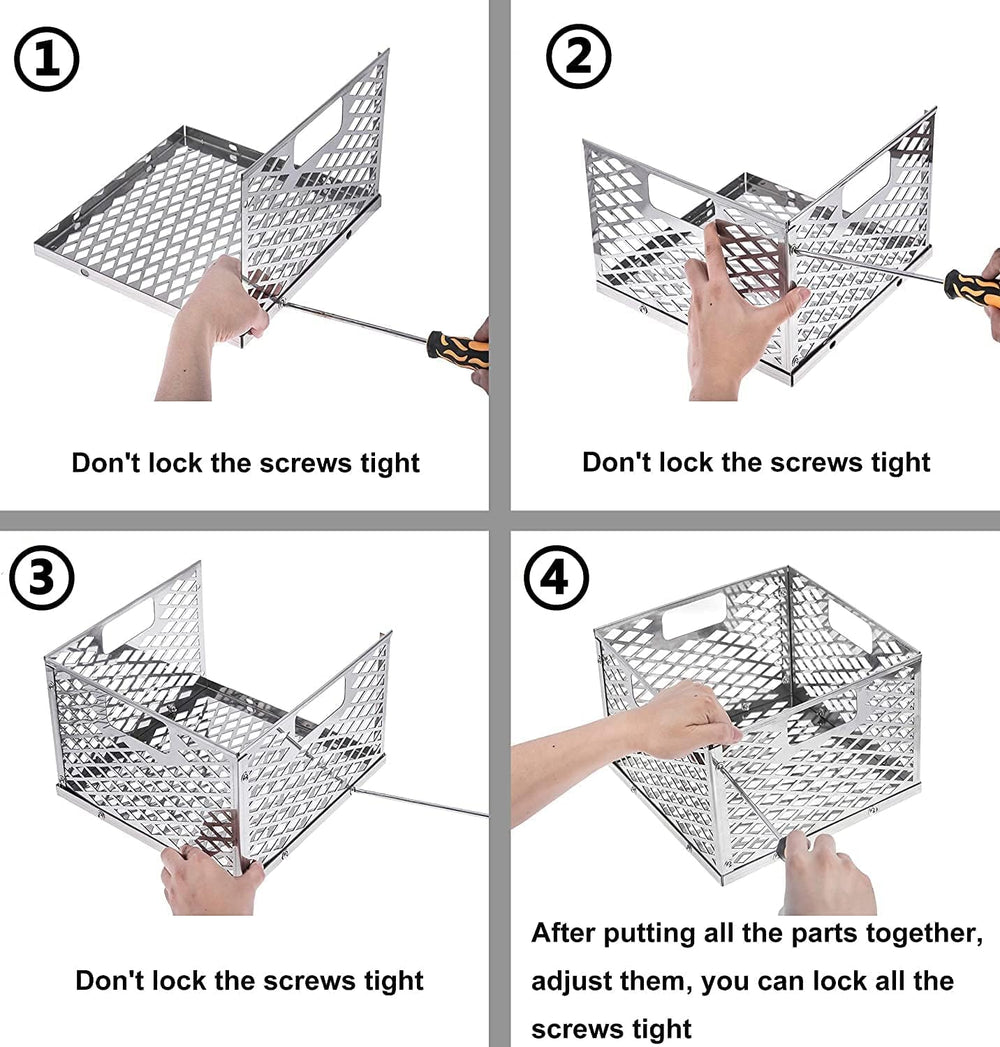 ①

Don't lock the screws tight

②

Don't lock the screws tight

③

Don't lock the screws tight

④

After putting all the parts together, adjust them, you can lock all the screws tight