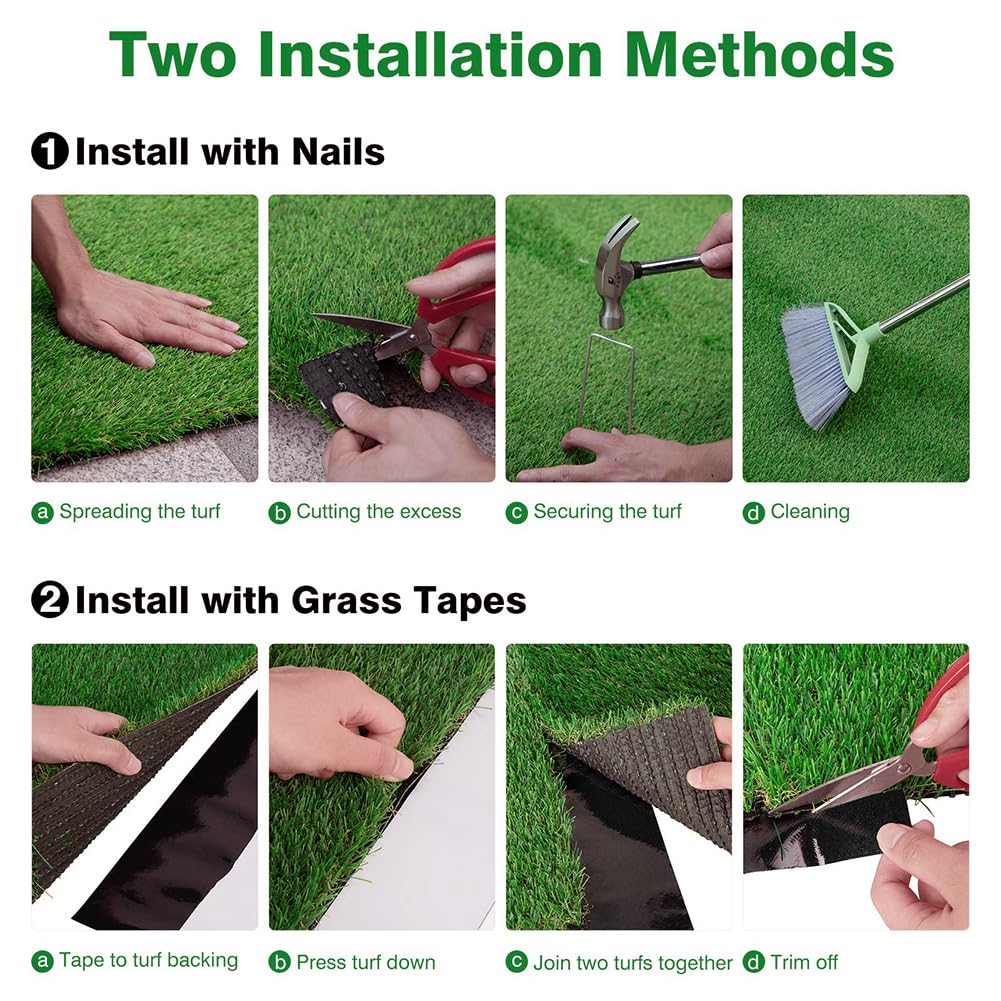 Two Installation Methods

1 Install with Nails

a Spreading the turf
b Cutting the excess
c Securing the turf
d Cleaning

2 Install with Grass Tapes

a Tape to turf backing
b Press turf down
c Join two turfs together
d Trim off