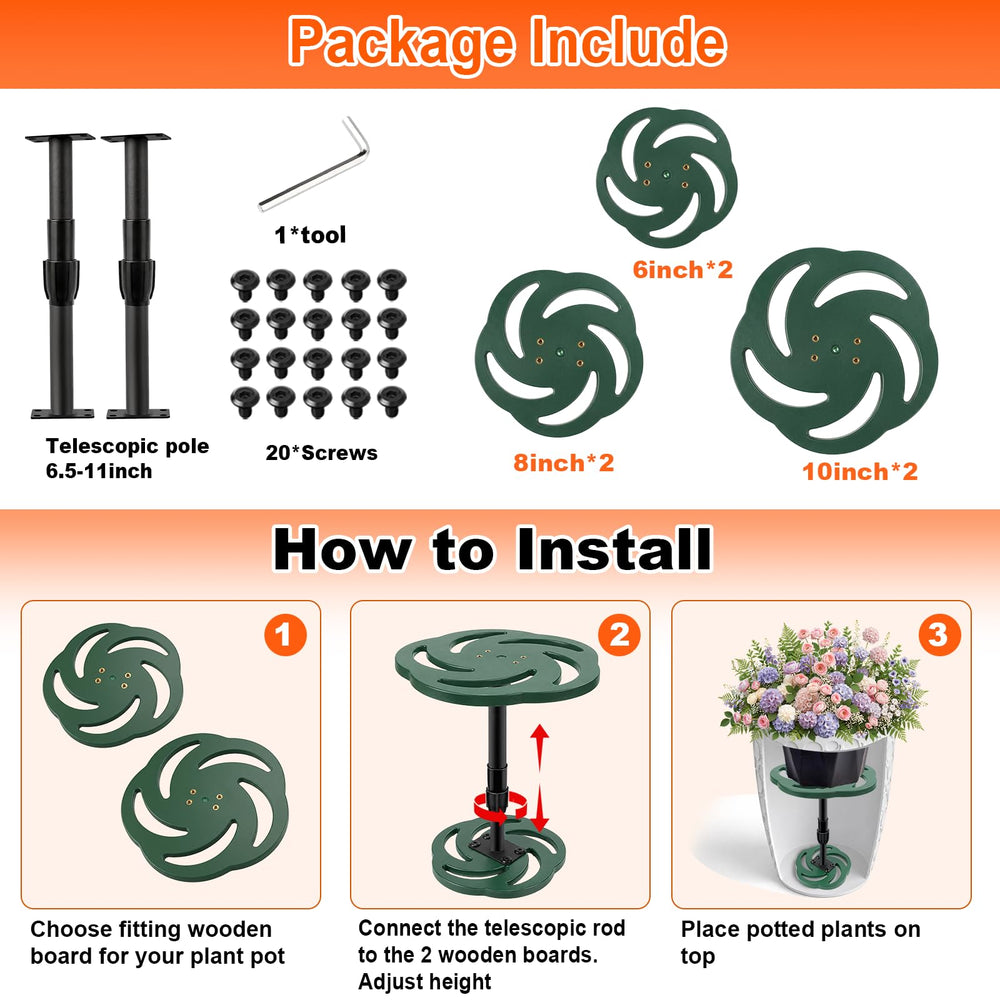 Package Include

1*tool

6inch*2

Telescopic pole 6.5-11inch

20*Screws

8inch*2

10inch*2

How to Install

1

2

3

Choose fitting wooden board for your plant pot

Connect the telescopic rod to the 2 wooden boards. Adjust height

Place potted plants on top