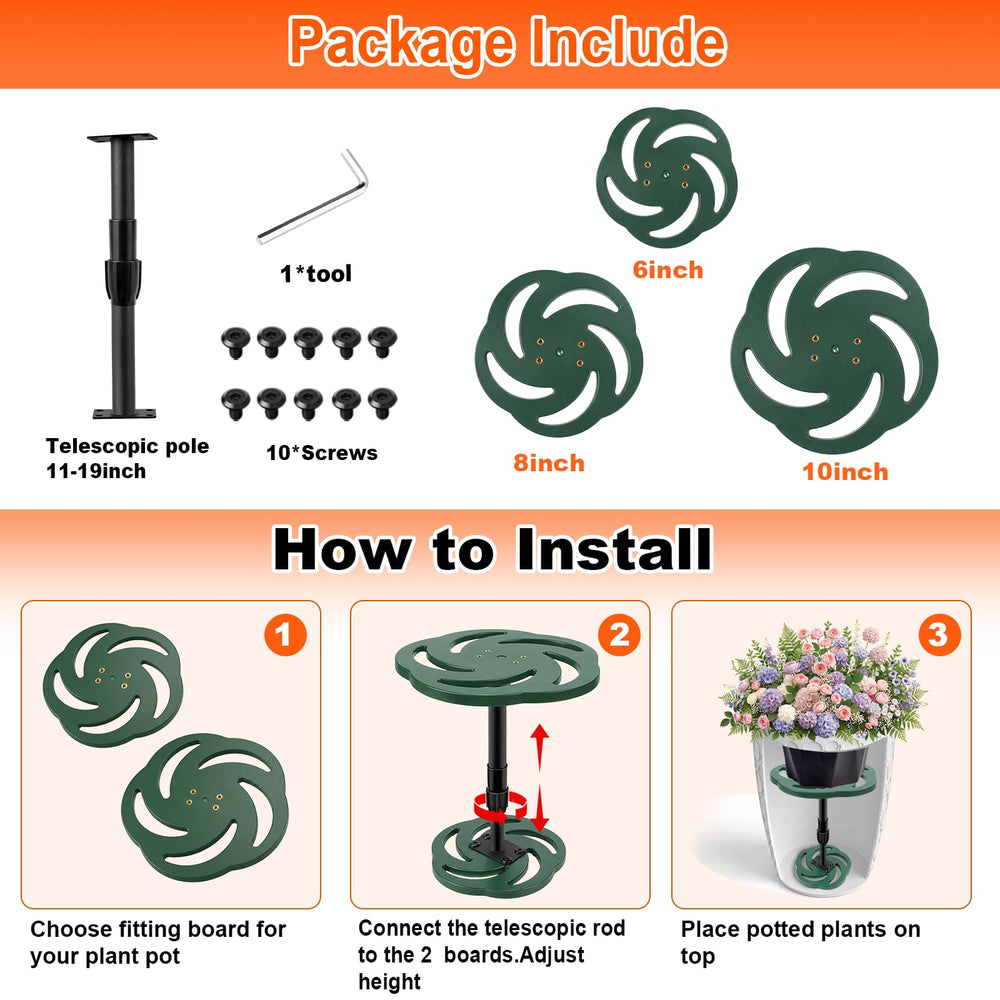 Package Include

1*tool

6inch

Telescopic pole
11-19inch

10*Screws

8inch

10inch

How to Install

1

2

3

Choose fitting board for your plant pot

Connect the telescopic rod to the 2 boards.Adjust height

Place potted plants on top