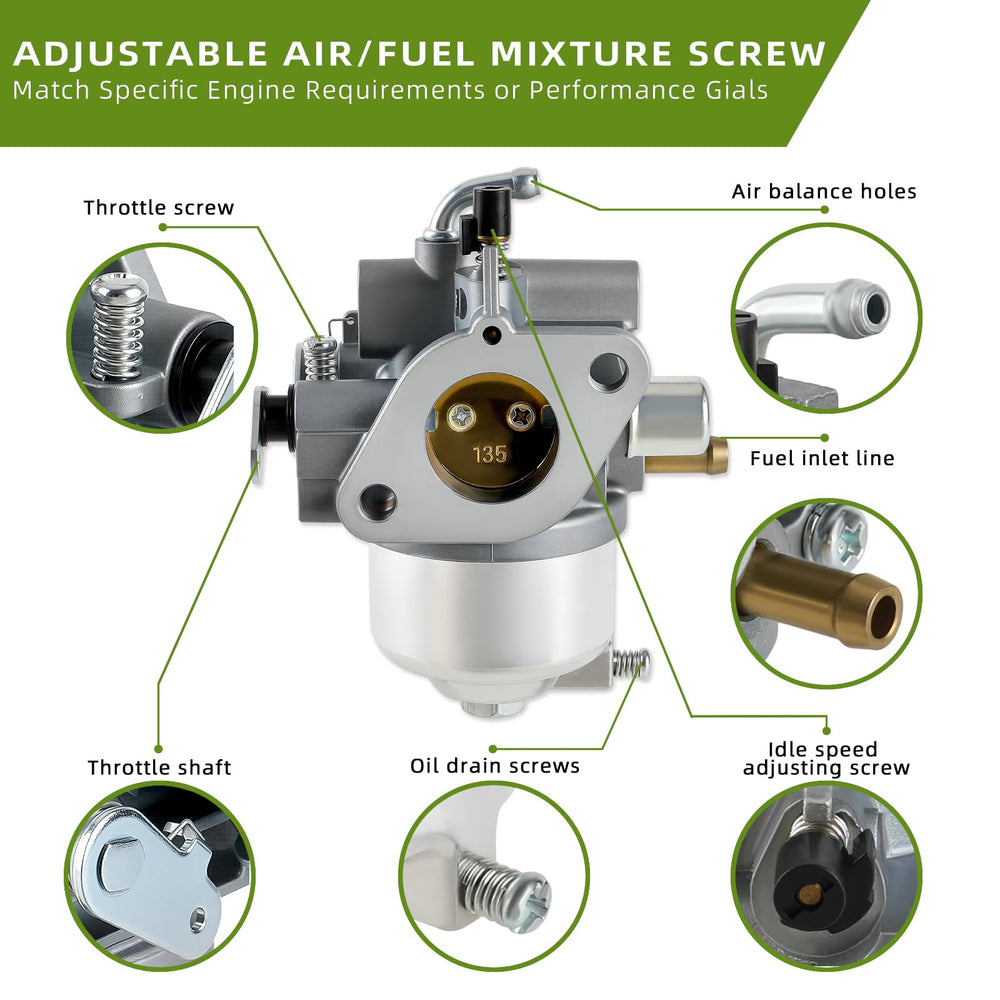 ADJUSTABLE AIR/FUEL MIXTURE SCREW
Match Specific Engine Requirements or Performance Gials

Throttle screw

Air balance holes

135

Fuel inlet line

Throttle shaft

Oil drain screws

Idle speed adjusting screw