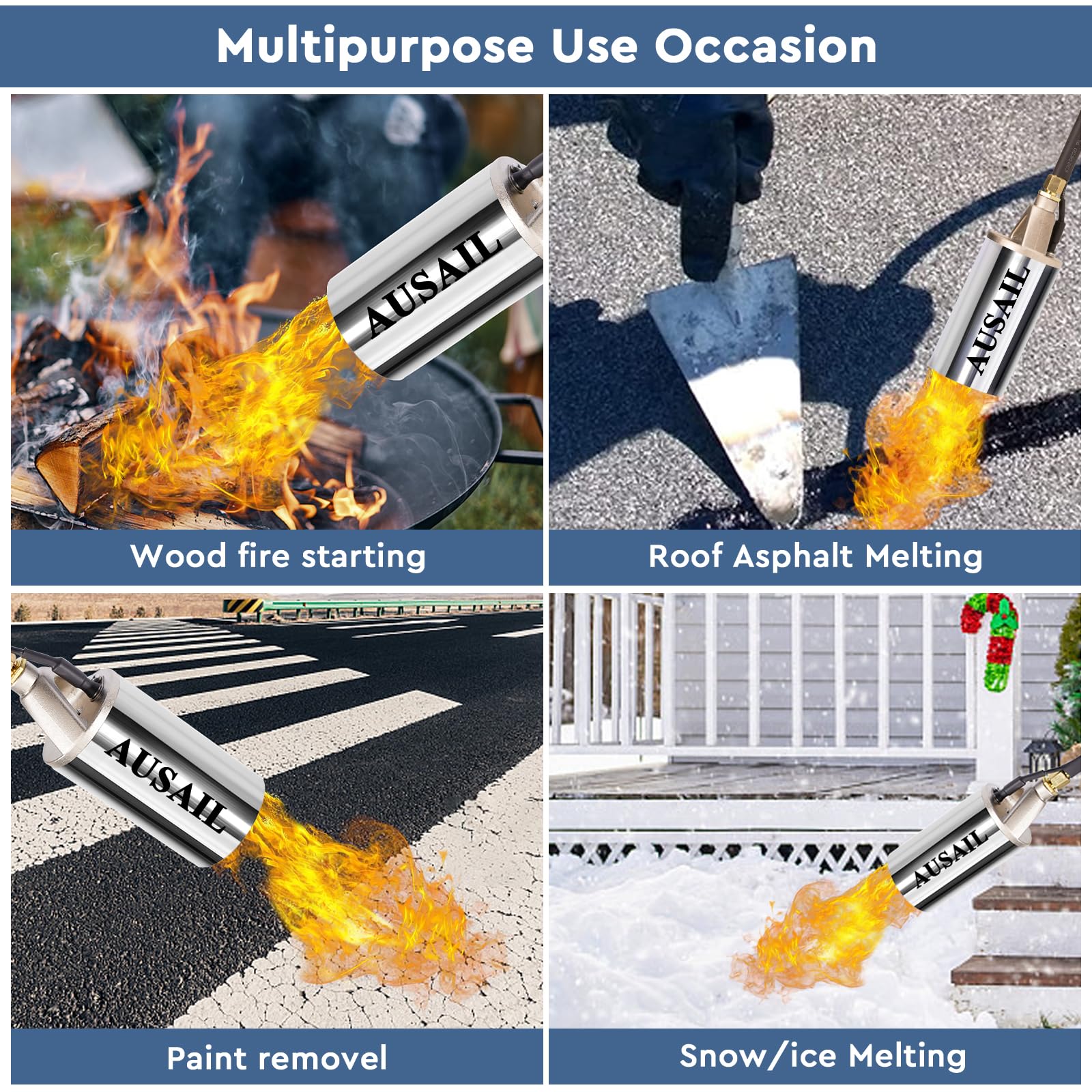 Multipurpose Use Occasion

AUSAIL

Wood fire starting

AUSAIL

Roof Asphalt Melting

AUSAIL

Paint removel

AUSAIL

Snow/ice Melting