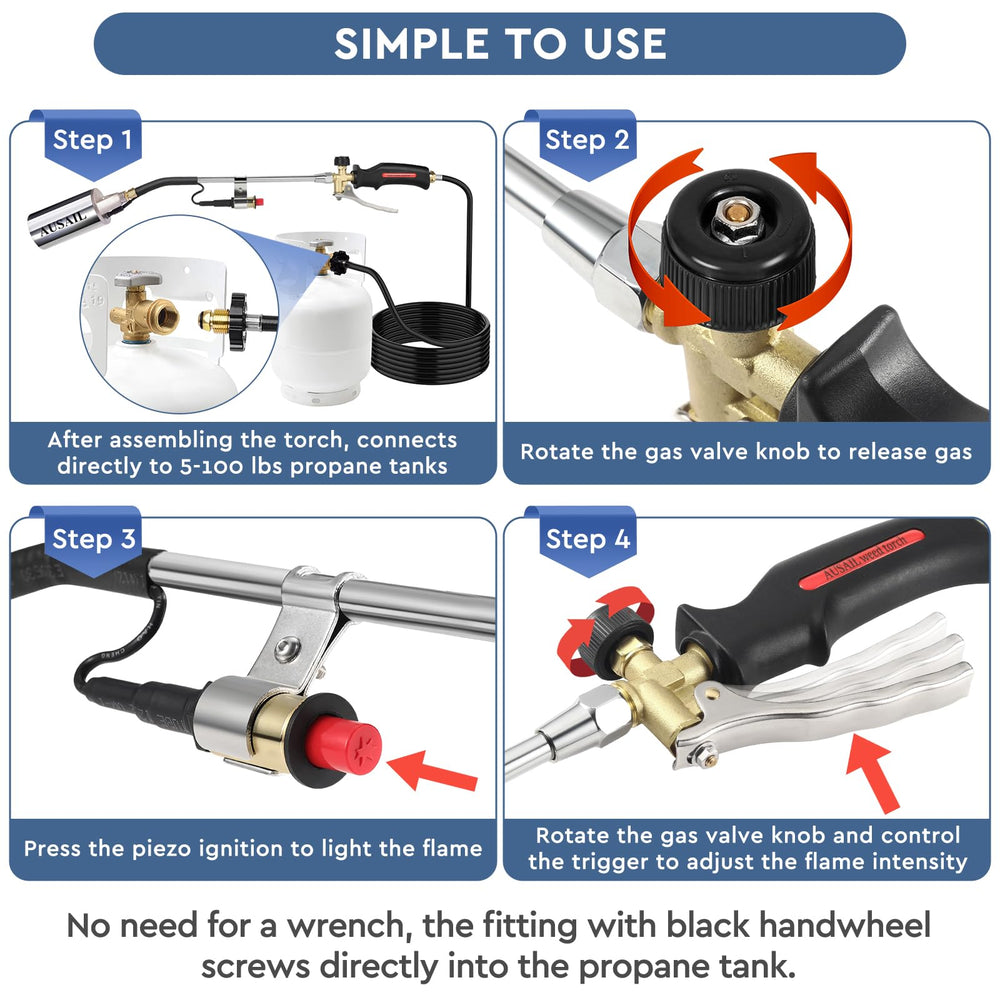 SIMPLE TO USE

Step 1

AUSAIL

After assembling the torch, connects directly to 5-100 lbs propane tanks

Step 2

Rotate the gas valve knob to release gas

Step 3

Press the piezo ignition to light the flame

Step 4

AUSAIL weed torch

Rotate the gas valve knob and control the trigger to adjust the flame intensity

No need for a wrench, the fitting with black handwheel screws directly into the propane tank.