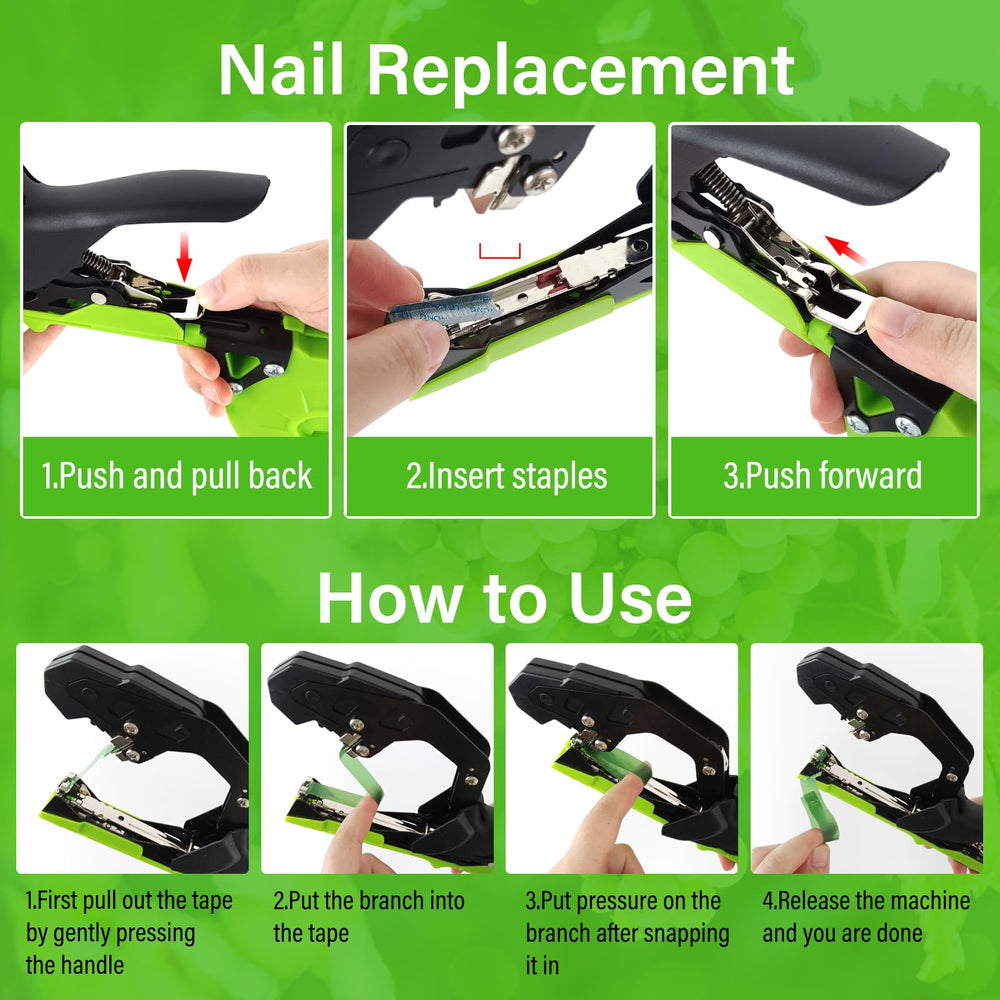 Nail Replacement

1.Push and pull back

2.Insert staples

3.Push forward

How to Use

1.First pull out the tape by gently pressing the handle

2.Put the branch into the tape

3.Put pressure on the branch after snapping it in

4.Release the machine and you are done