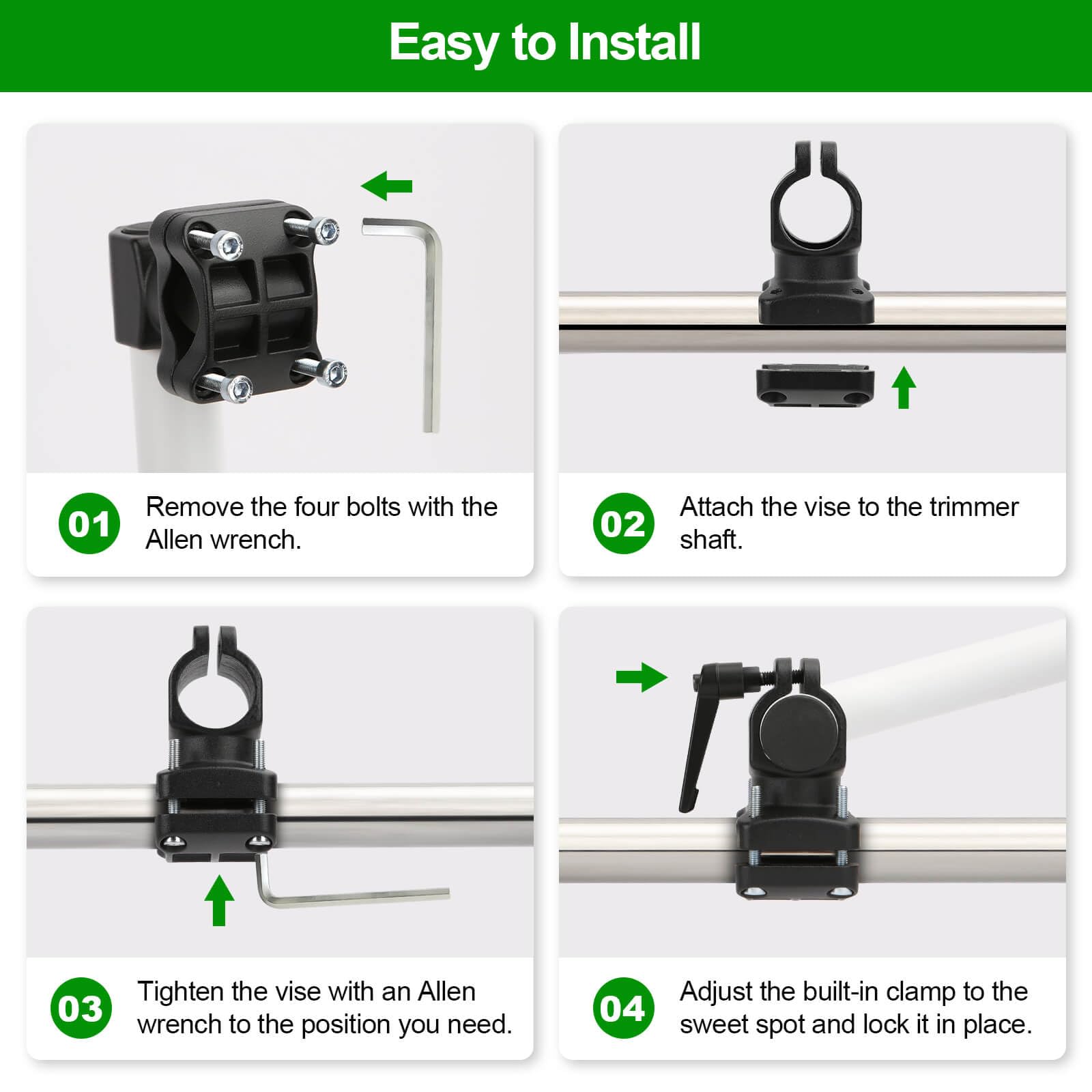 Easy to Install

01 Remove the four bolts with the Allen wrench.

02 Attach the vise to the trimmer shaft.

03 Tighten the vise with an Allen wrench to the position you need.

04 Adjust the built-in clamp to the sweet spot and lock it in place.