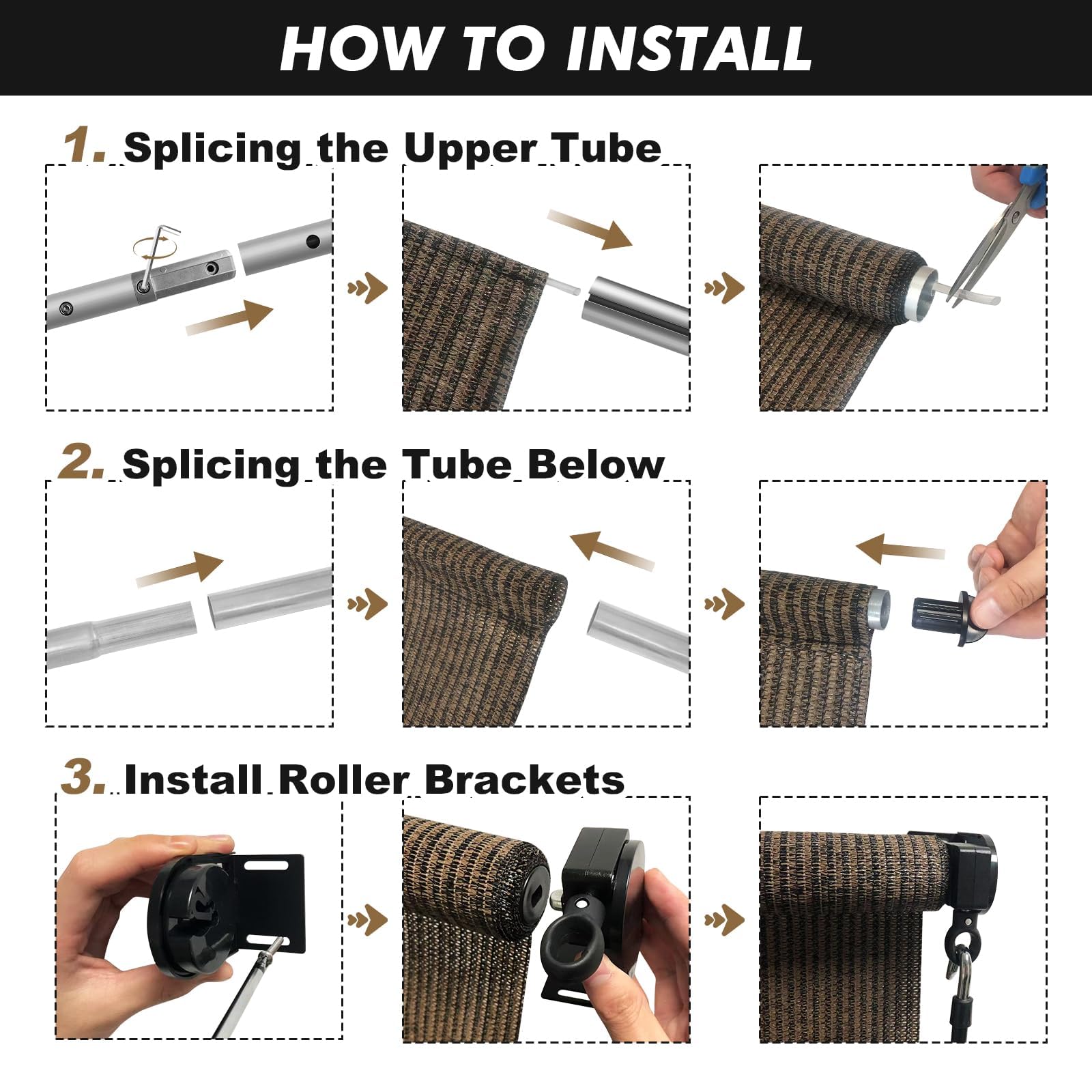 HOW TO INSTALL

1. Splicing the Upper Tube

2. Splicing the Tube Below

3. Install Roller Brackets