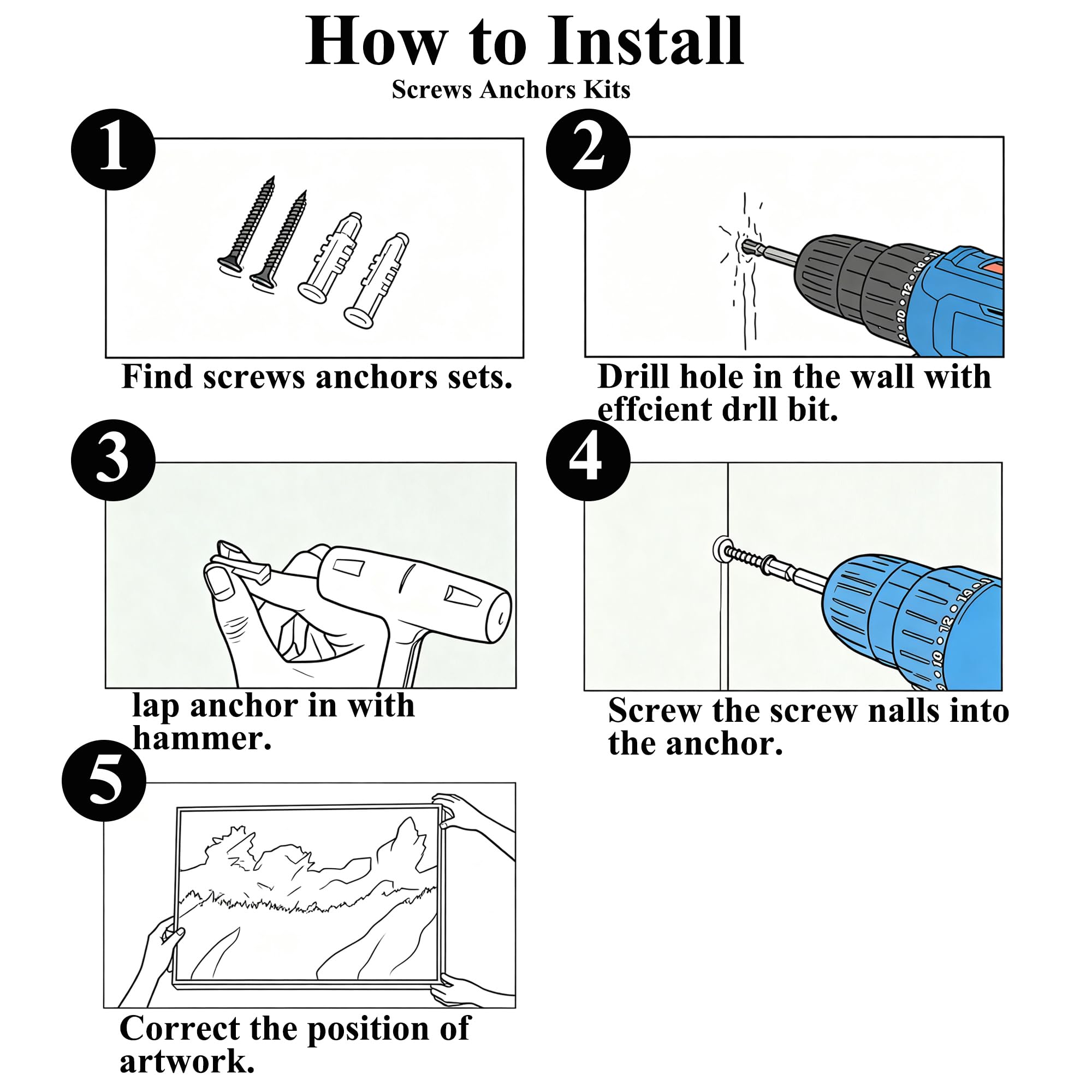 How to Install

Screws Anchors Kits

1

Find screws anchors sets.

2

Drill hole in the wall with effcient drll bit.

3

lap anchor in with hammer.

4

Screw the screw nalls into the anchor.

5

Correct the position of artwork.