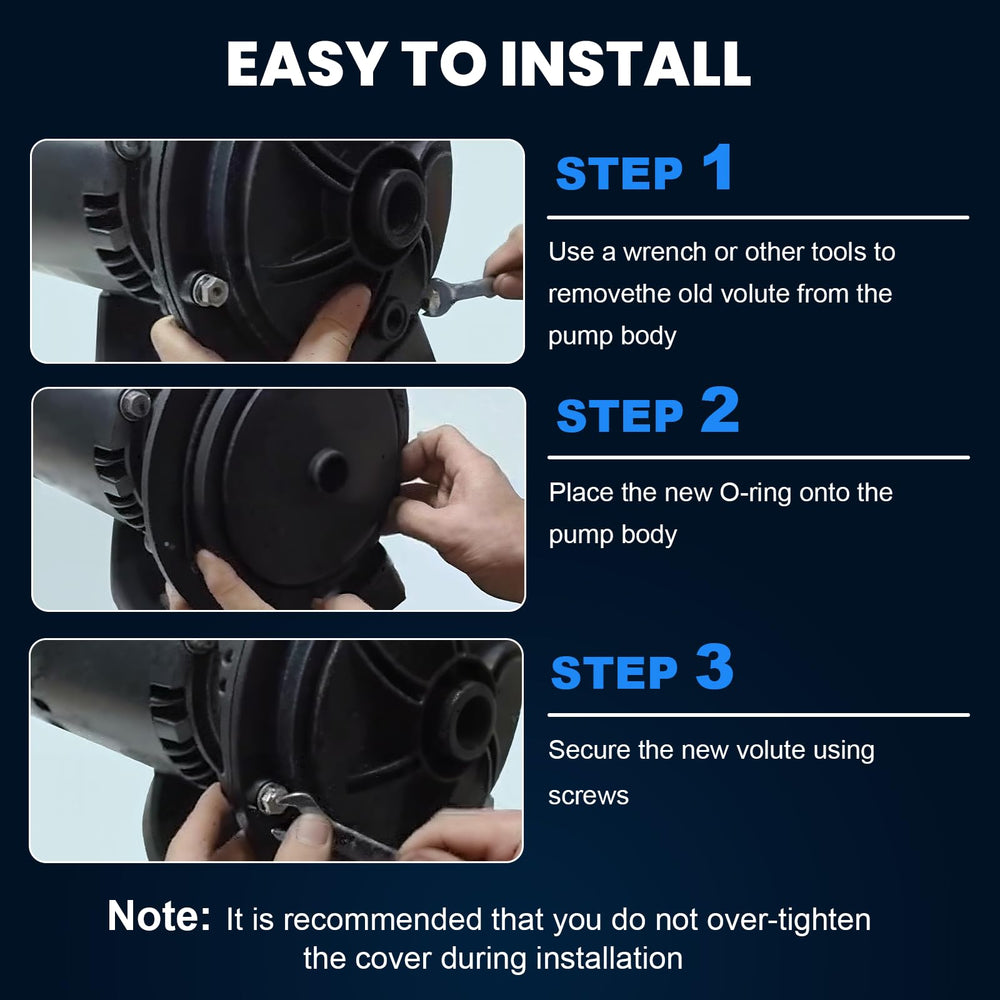 EASY TO INSTALL

STEP 1

Use a wrench or other tools to removethe old volute from the pump body

STEP 2

Place the new O-ring onto the pump body

STEP 3

Secure the new volute using screws

Note: It is recommended that you do not over-tighten the cover during installation