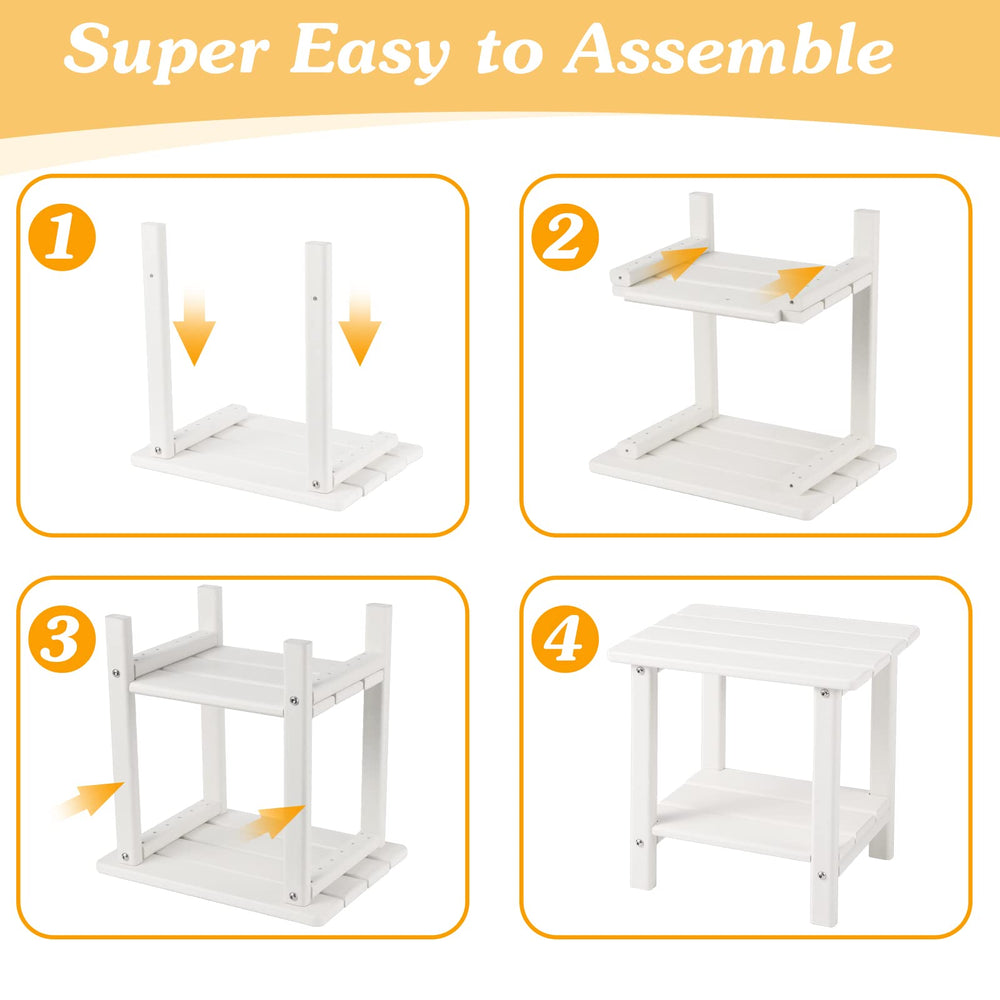 Super Easy to Assemble

1

2

3

4