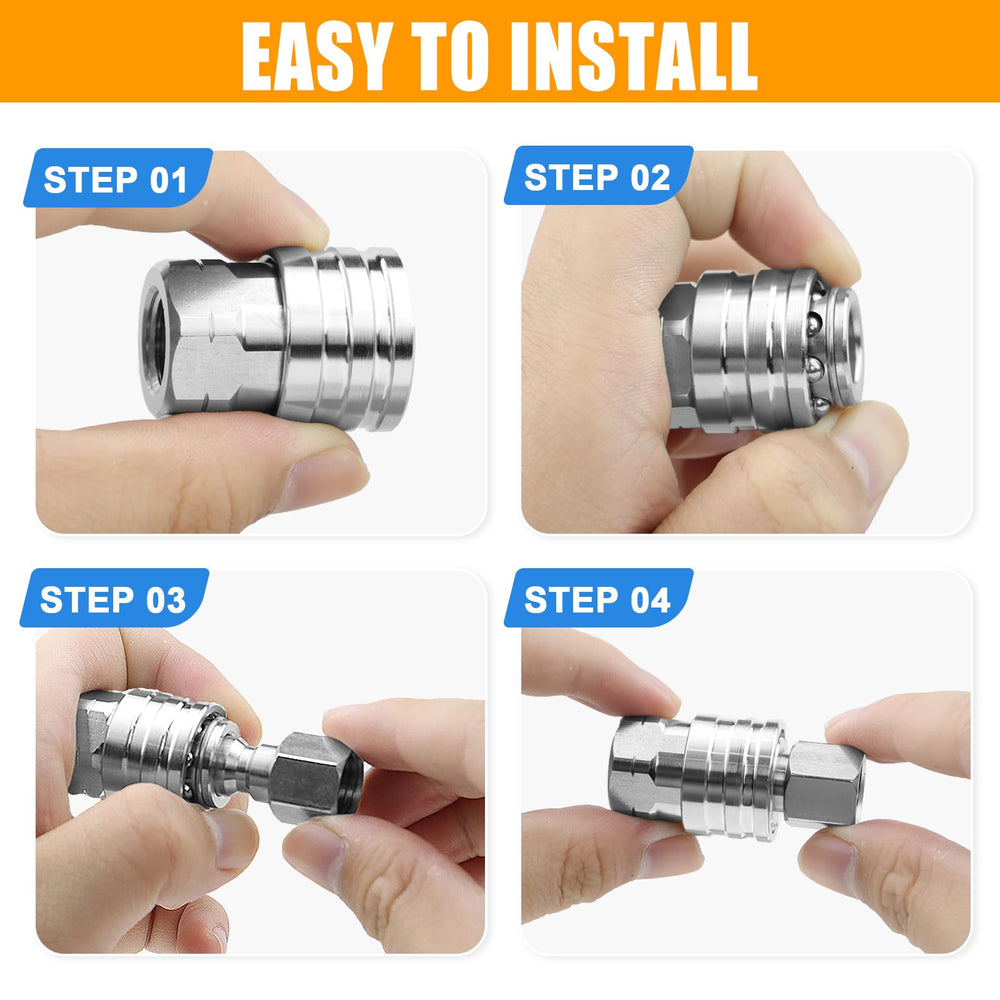 EASY TO INSTALL

STEP 01

STEP 02

STEP 03

STEP 04