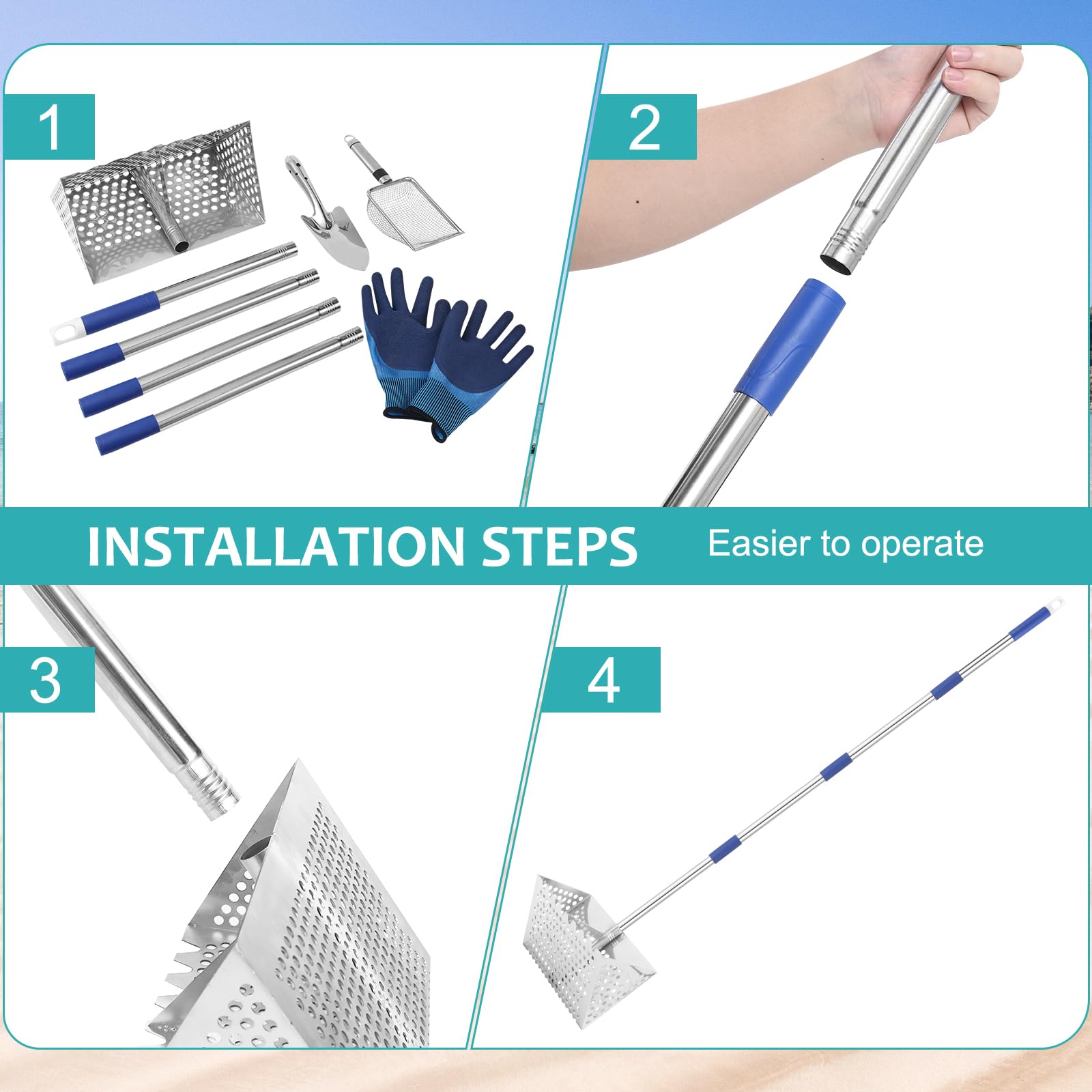 1

2

INSTALLATION STEPS

Easier to operate

3

4