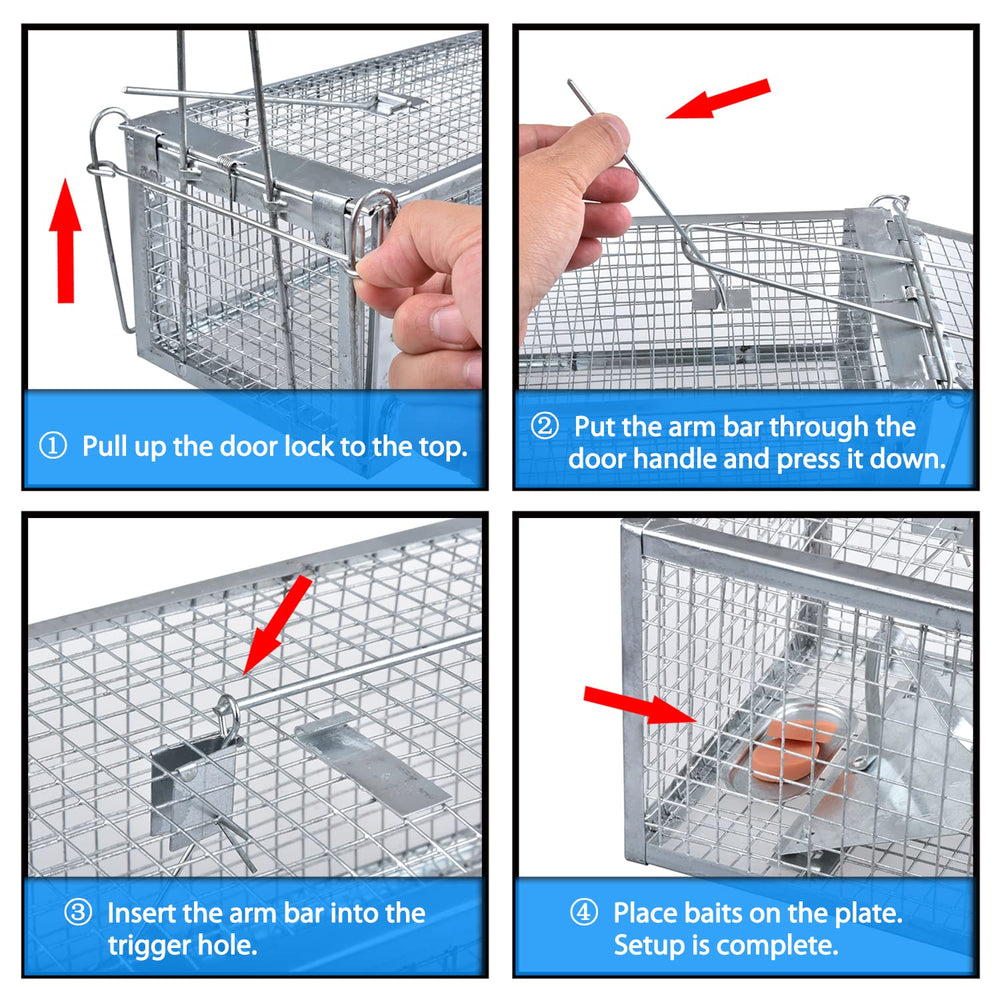 ① Pull up the door lock to the top.

② Put the arm bar through the door handle and press it down.

③ Insert the arm bar into the trigger hole.

④ Place baits on the plate. Setup is complete.