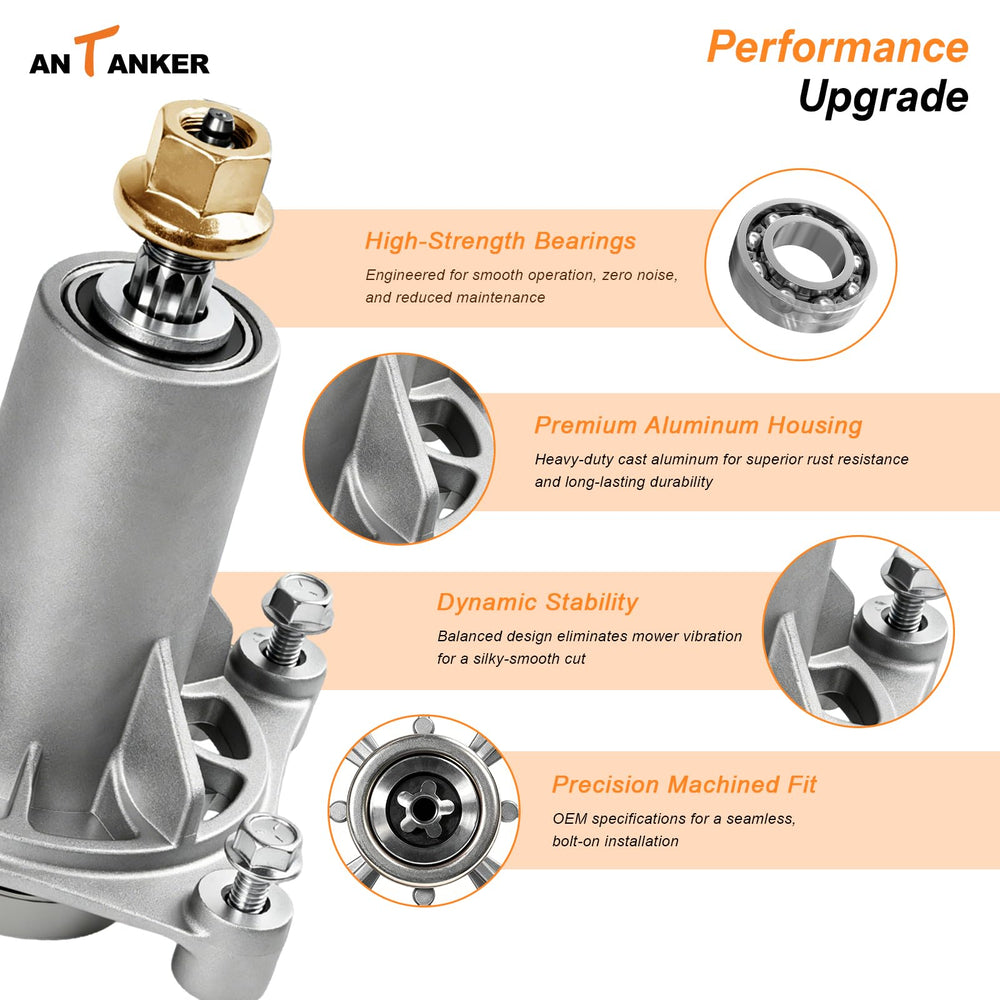 ANTANKER

Performance Upgrade

High-Strength Bearings
Engineered for smooth operation, zero noise, and reduced maintenance

Premium Aluminum Housing
Heavy-duty cast aluminum for superior rust resistance and long-lasting durability

Dynamic Stability
Balanced design eliminates mower vibration for a silky-smooth cut

Precision Machined Fit
OEM specifications for a seamless, bolt-on installation