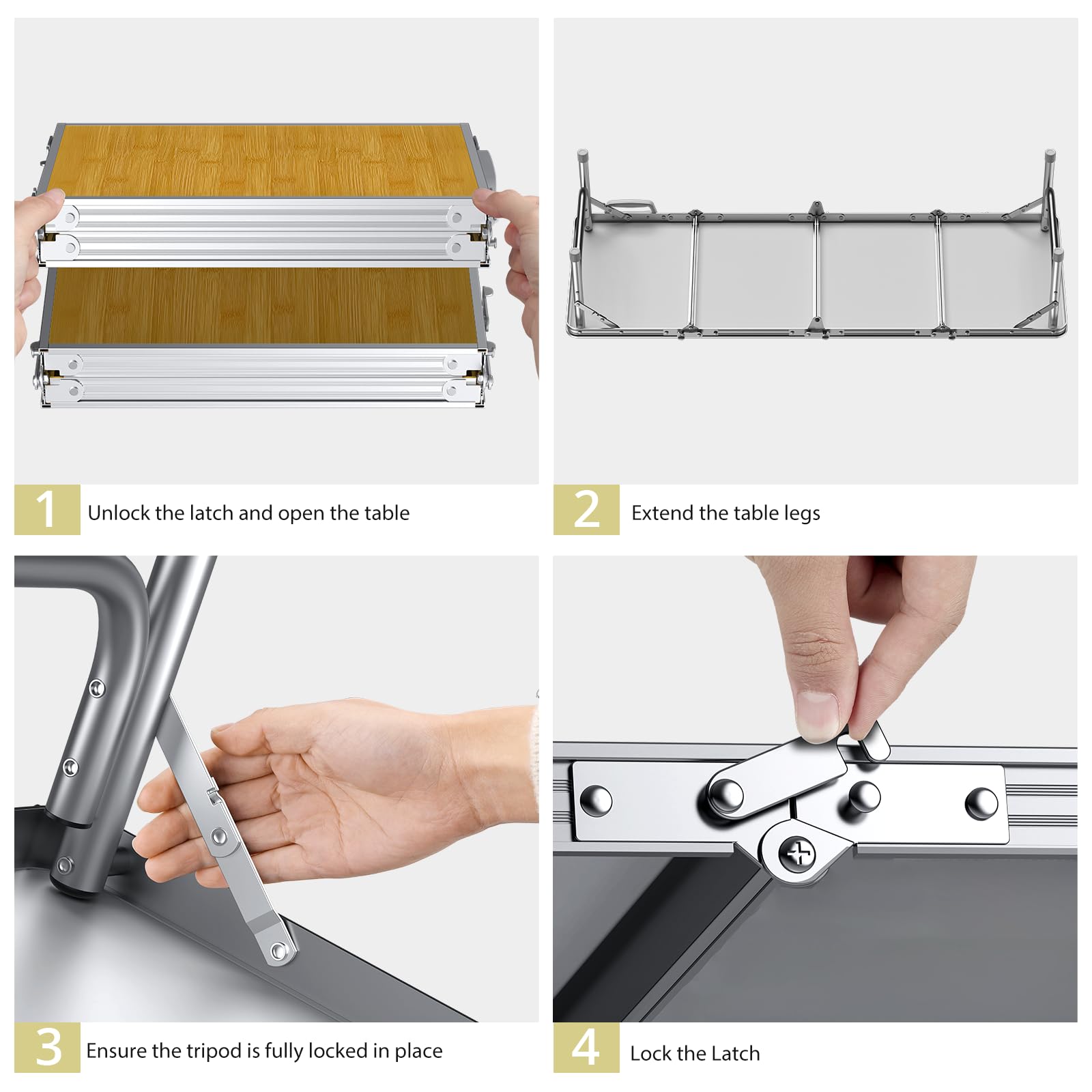 1 Unlock the latch and open the table

2 Extend the table legs

3 Ensure the tripod is fully locked in place

4 Lock the Latch