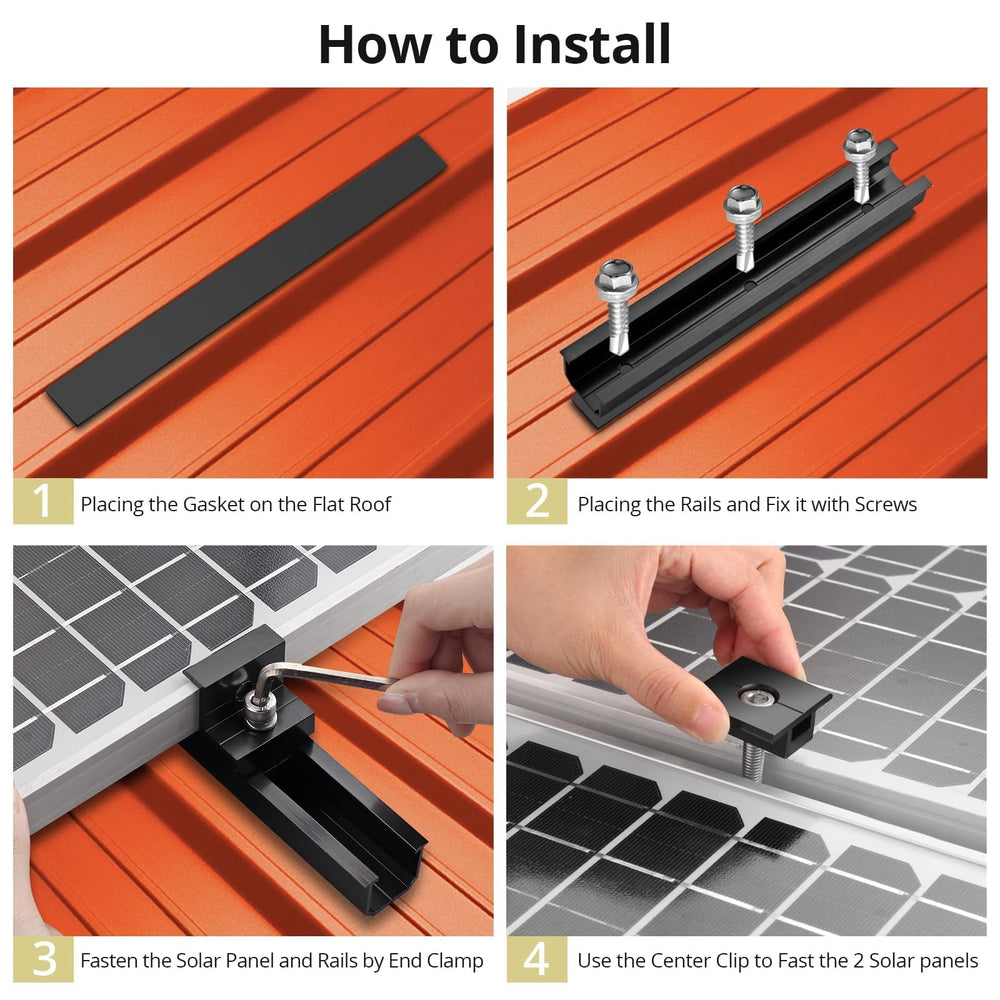 How to Install

1 Placing the Gasket on the Flat Roof

2 Placing the Rails and Fix it with Screws

3 Fasten the Solar Panel and Rails by End Clamp

4 Use the Center Clip to Fast the 2 Solar panels