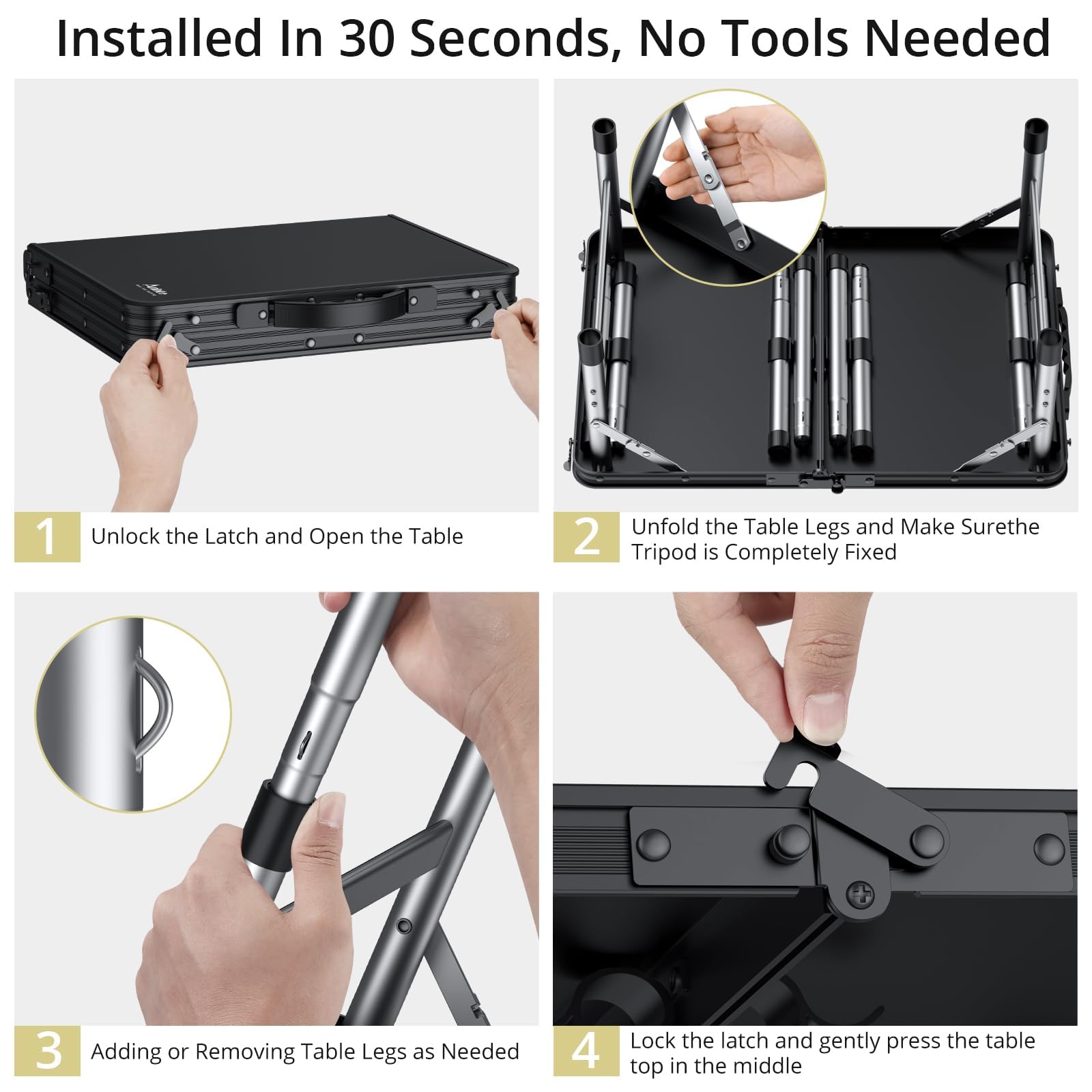 Installed In 30 Seconds, No Tools Needed

1 Unlock the Latch and Open the Table

2 Unfold the Table Legs and Make Surethe Tripod is Completely Fixed

3 Adding or Removing Table Legs as Needed

4 Lock the latch and gently press the table top in the middle