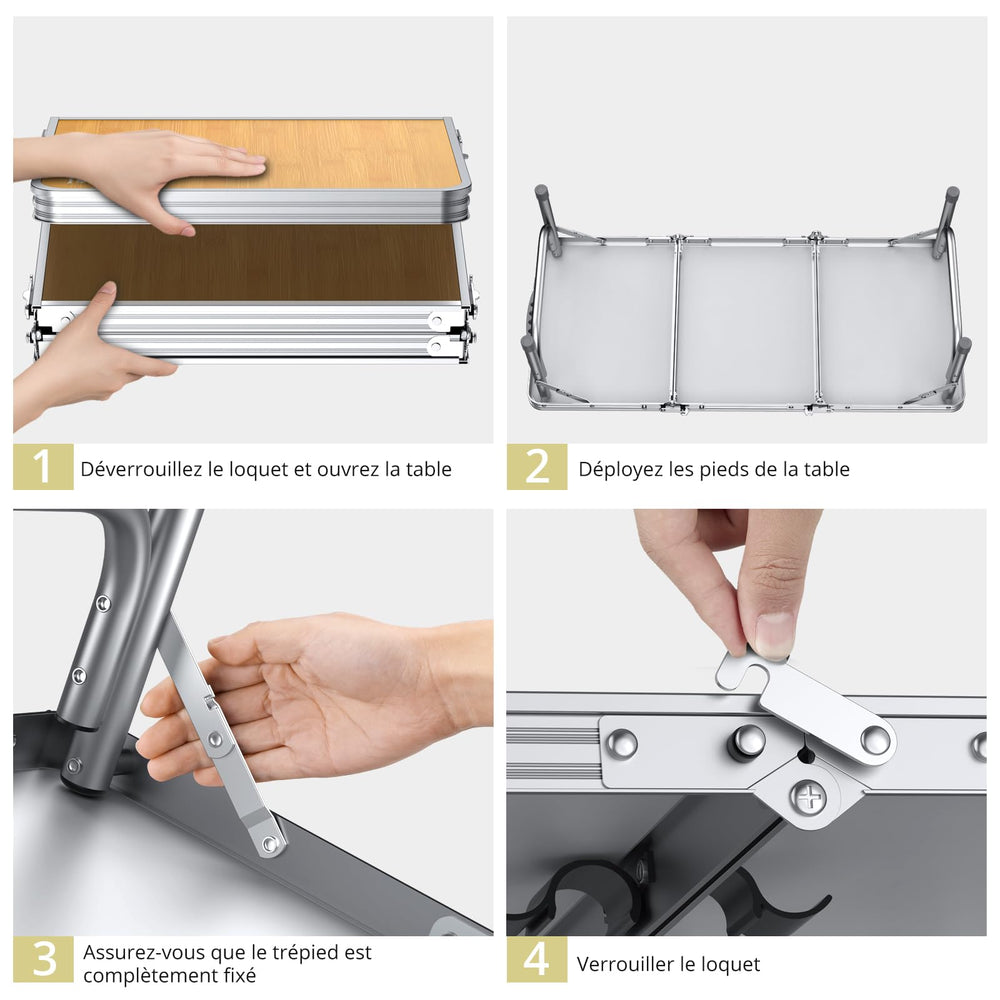 1 Déverrouillez le loquet et ouvrez la table

2 Déployez les pieds de la table

3 Assurez-vous que le trépied est complètement fixé

4 Verrouiller le loquet