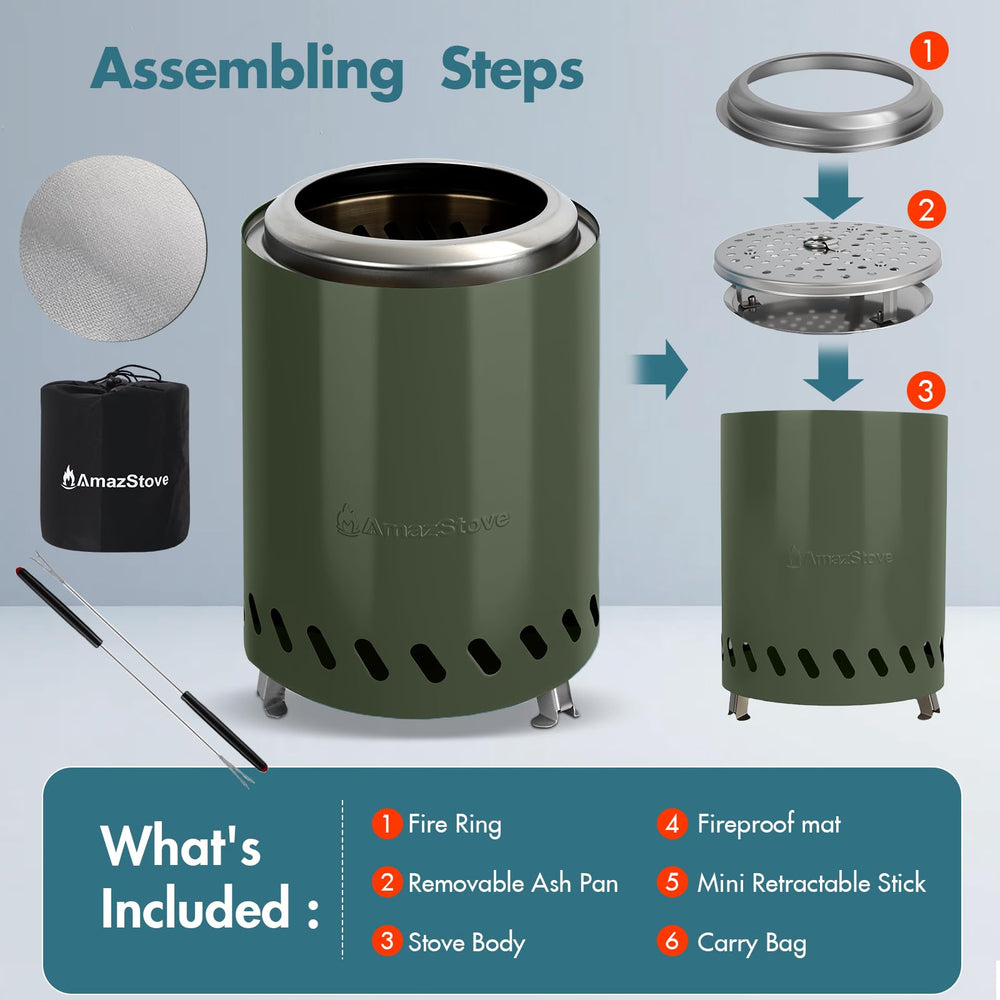 Assembling Steps

1

2

3

AmazStove

AmazStove

AmazStove

What's Included :

1 Fire Ring

2 Removable Ash Pan

3 Stove Body

4 Fireproof mat

5 Mini Retractable Stick

6 Carry Bag