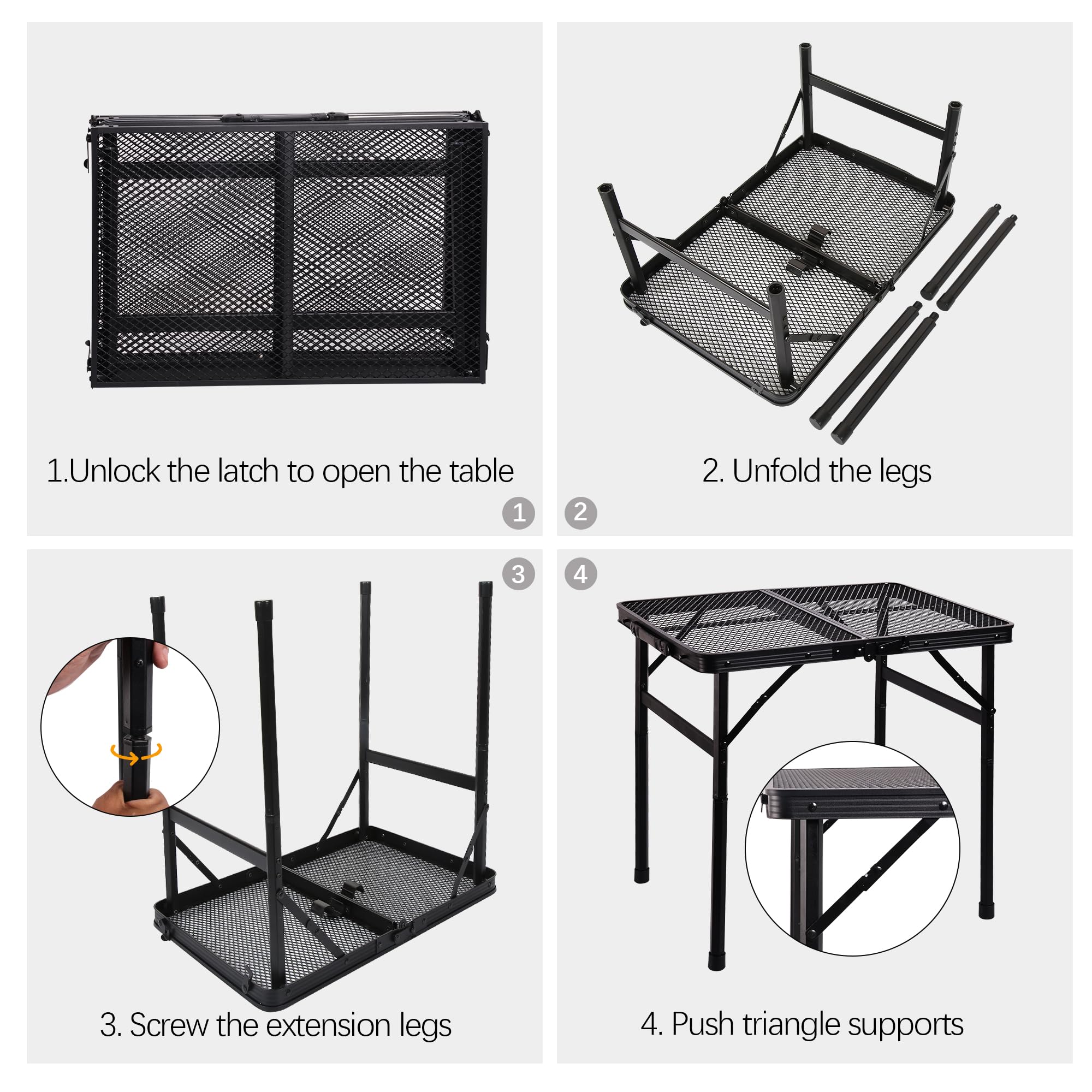 1.Unlock the latch to open the table

1

2. Unfold the legs

2

3

3. Screw the extension legs

4

4. Push triangle supports