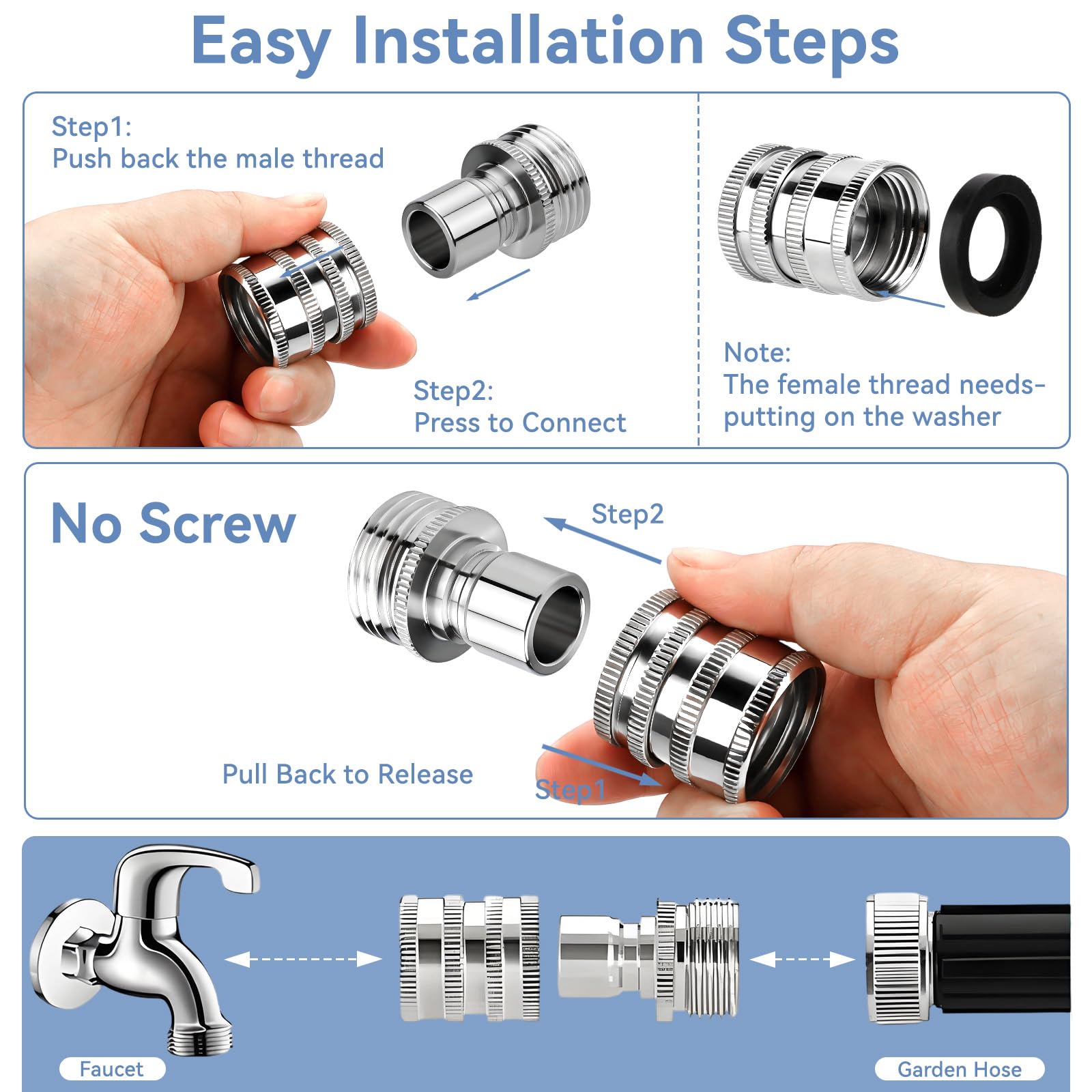 Easy Installation Steps

Step1:
Push back the male thread

Step2:
Press to Connect

Note:
The female thread needs-putting on the washer

No Screw

Step2

Pull Back to Release

Step1

Faucet

Garden Hose