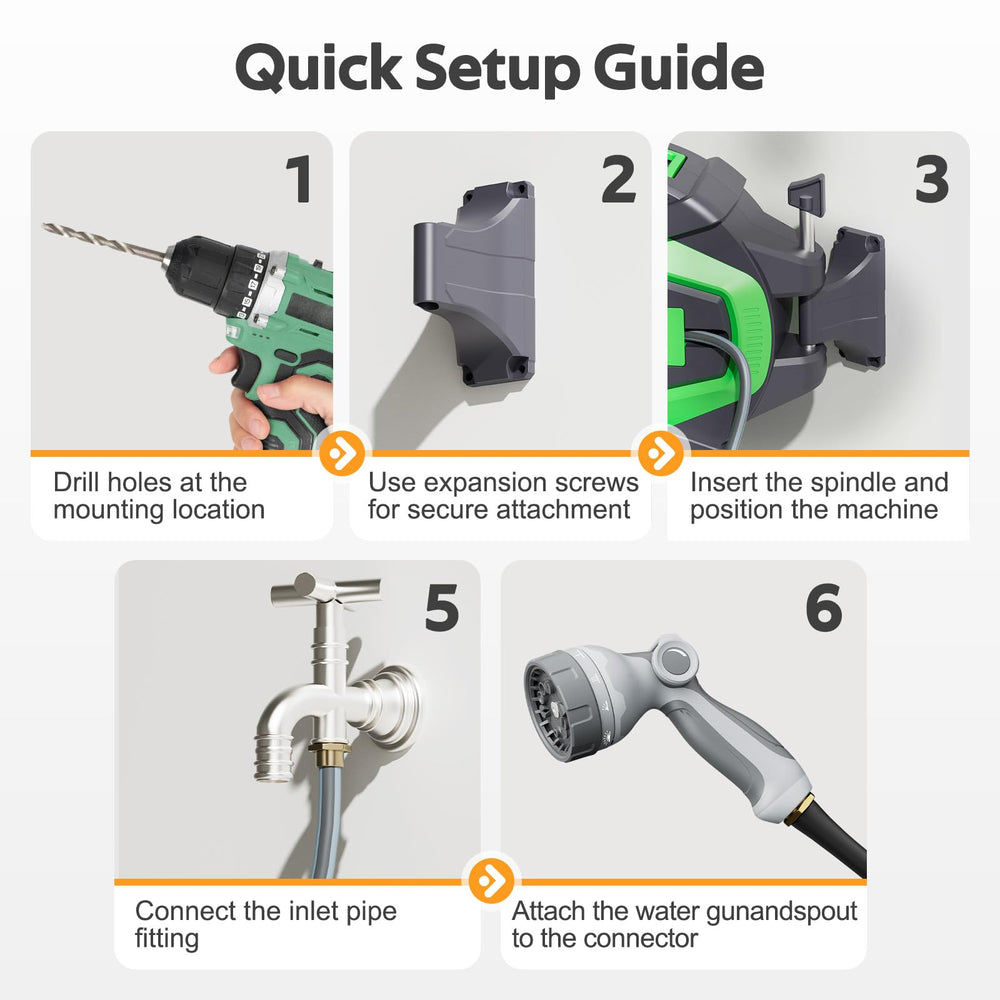 Quick Setup Guide

1

Drill holes at the mounting location

2

Use expansion screws for secure attachment

3

Insert the spindle and position the machine

5

Connect the inlet pipe fitting

6

Attach the water gunandspout to the connector