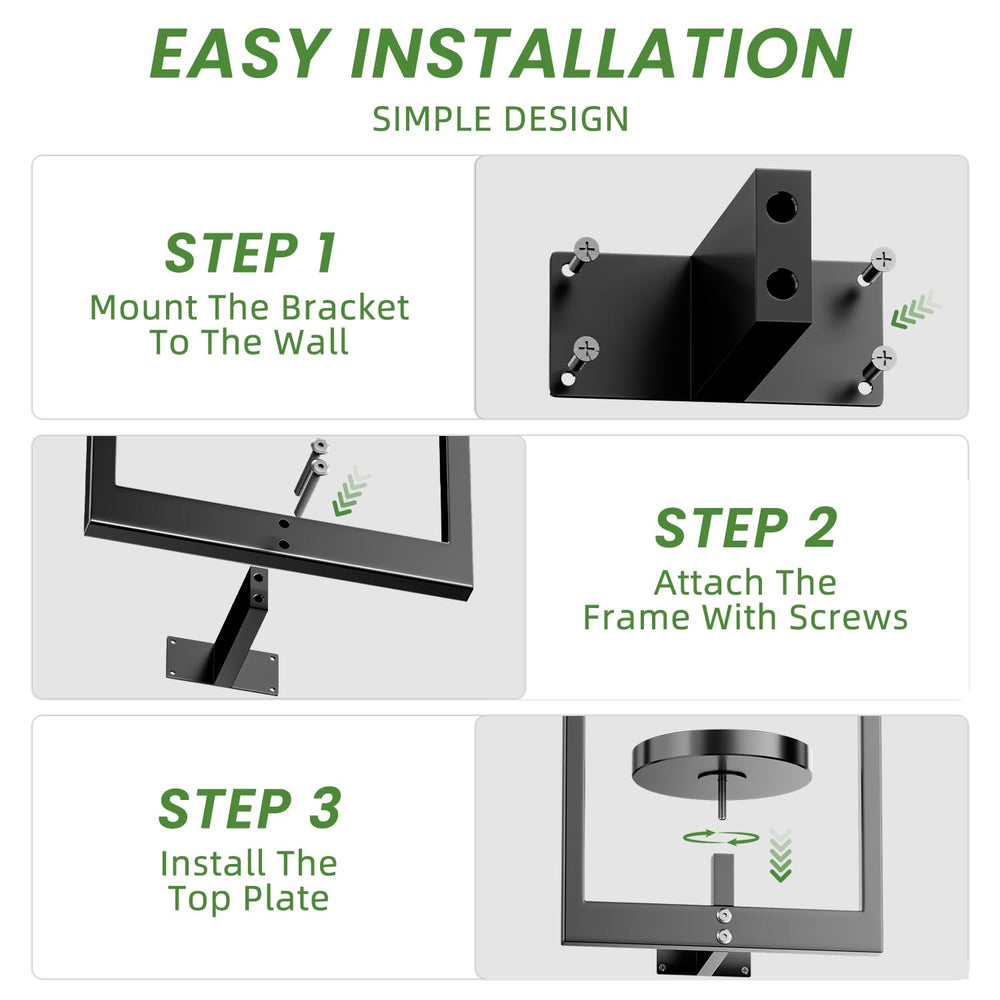 EASY INSTALLATION
SIMPLE DESIGN

STEP 1
Mount The Bracket To The Wall

STEP 2
Attach The Frame With Screws

STEP 3
Install The Top Plate