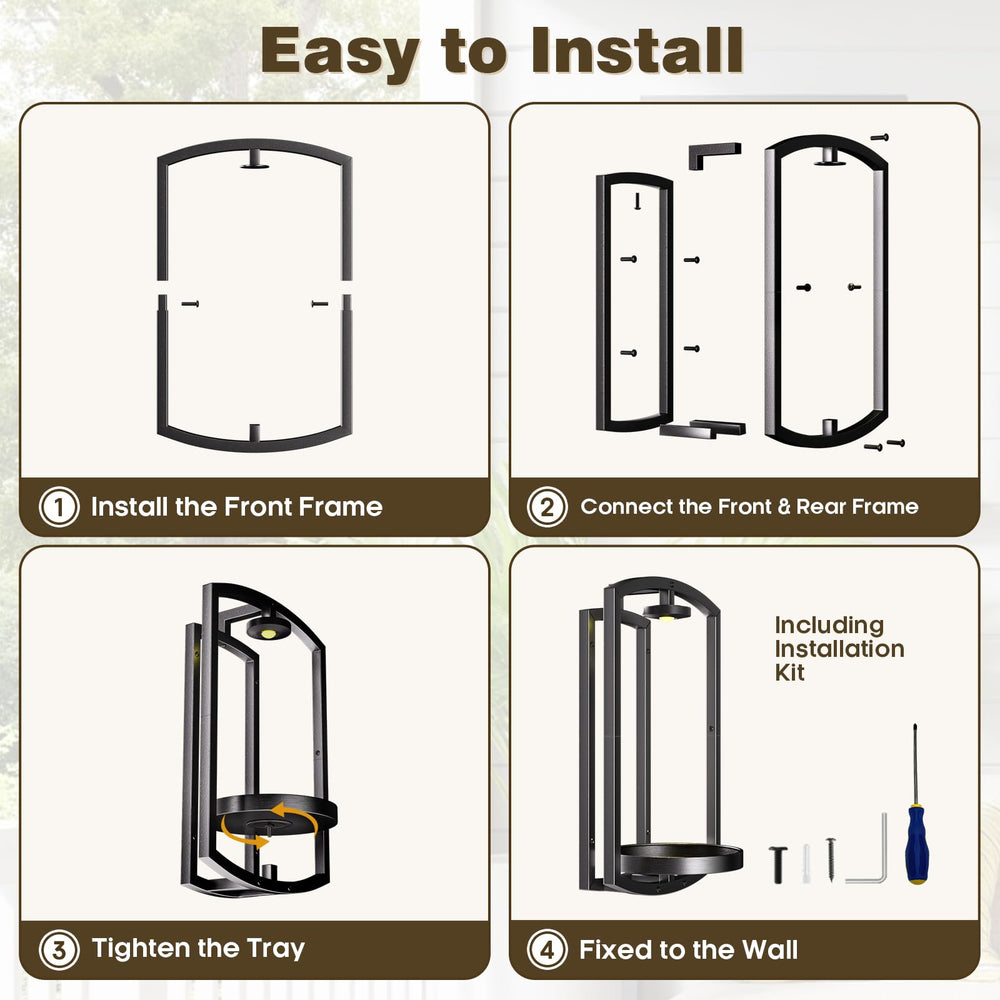 Easy to Install

1 Install the Front Frame

2 Connect the Front & Rear Frame

3 Tighten the Tray

Including Installation Kit

4 Fixed to the Wall