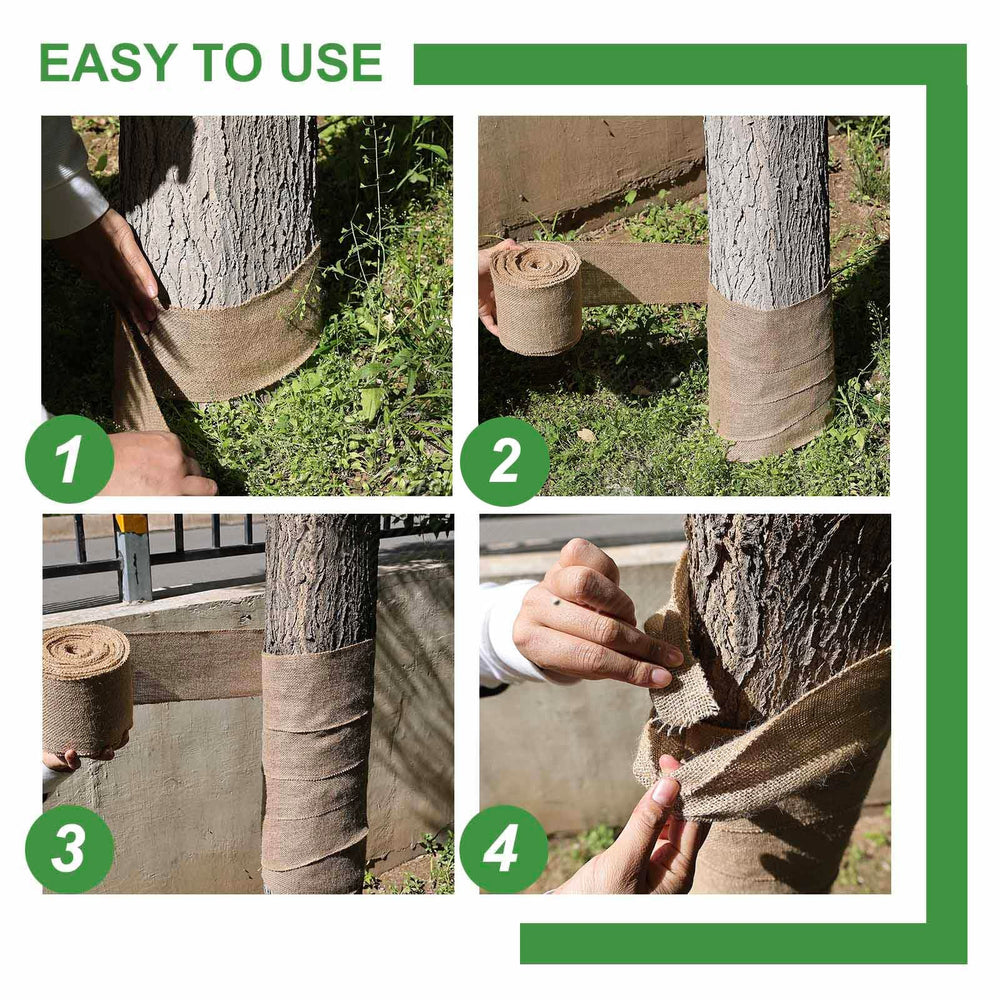 EASY TO USE

1

2

3

4