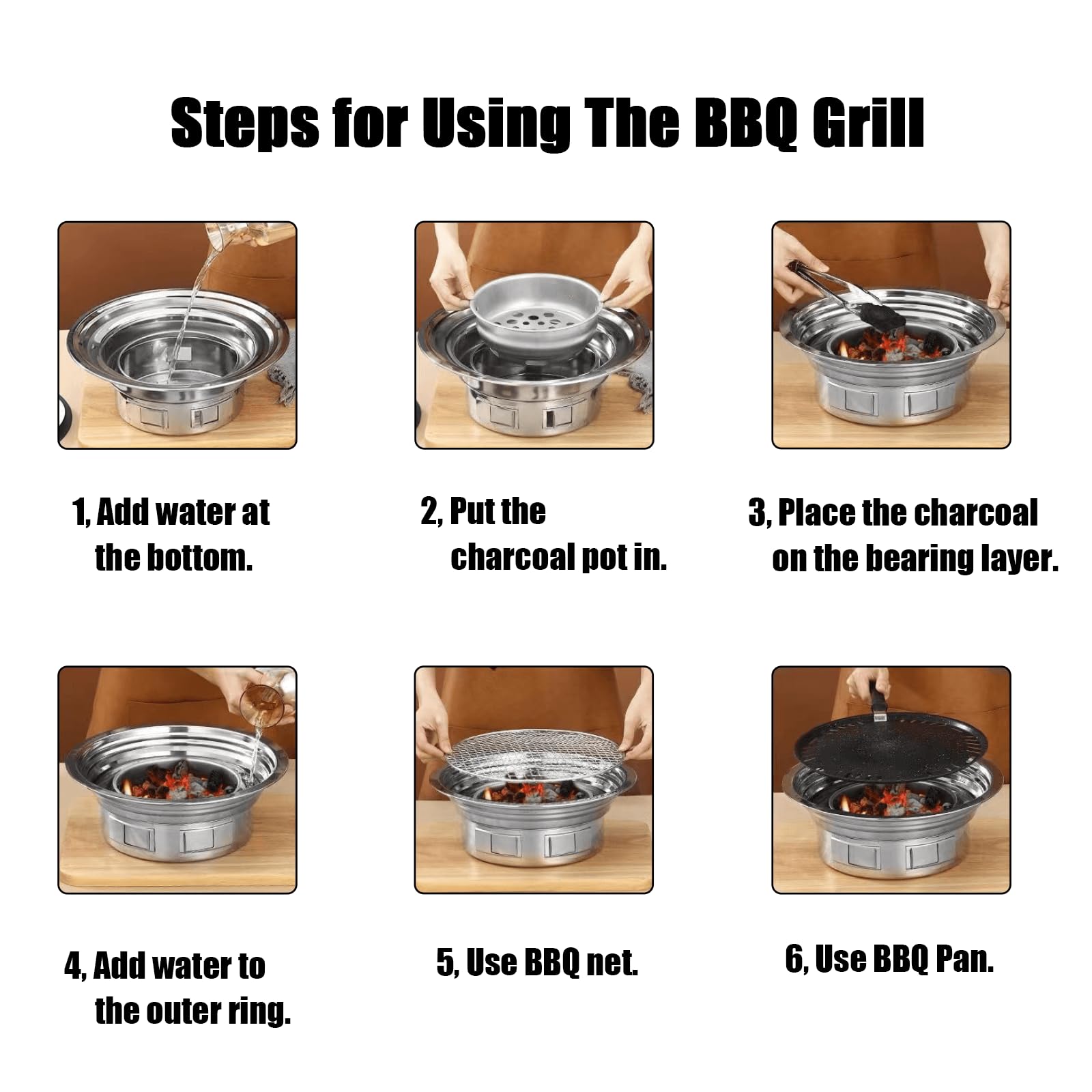 Steps for Using The BBQ Grill

1, Add water at the bottom.

2, Put the charcoal pot in.

3, Place the charcoal on the bearing layer.

4, Add water to the outer ring.

5, Use BBQ net.

6, Use BBQ Pan.