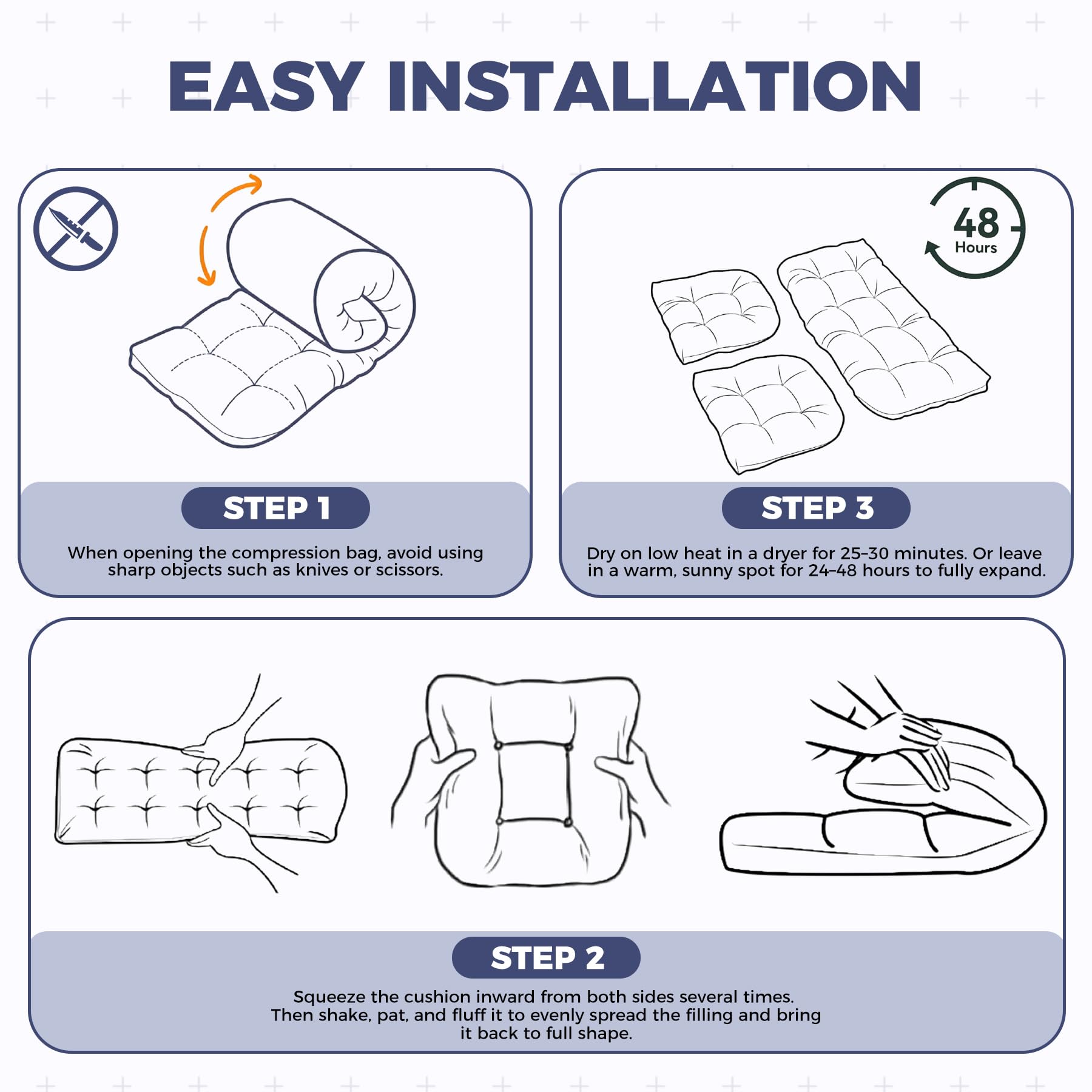 EASY INSTALLATION

STEP 1

When opening the compression bag, avoid using sharp objects such as knives or scissors.

48 Hours

STEP 3

Dry on low heat in a dryer for 25–30 minutes. Or leave in a warm, sunny spot for 24–48 hours to fully expand.

STEP 2

Squeeze the cushion inward from both sides several times. Then shake, pat, and fluff it to evenly spread the filling and bring it back to full shape.