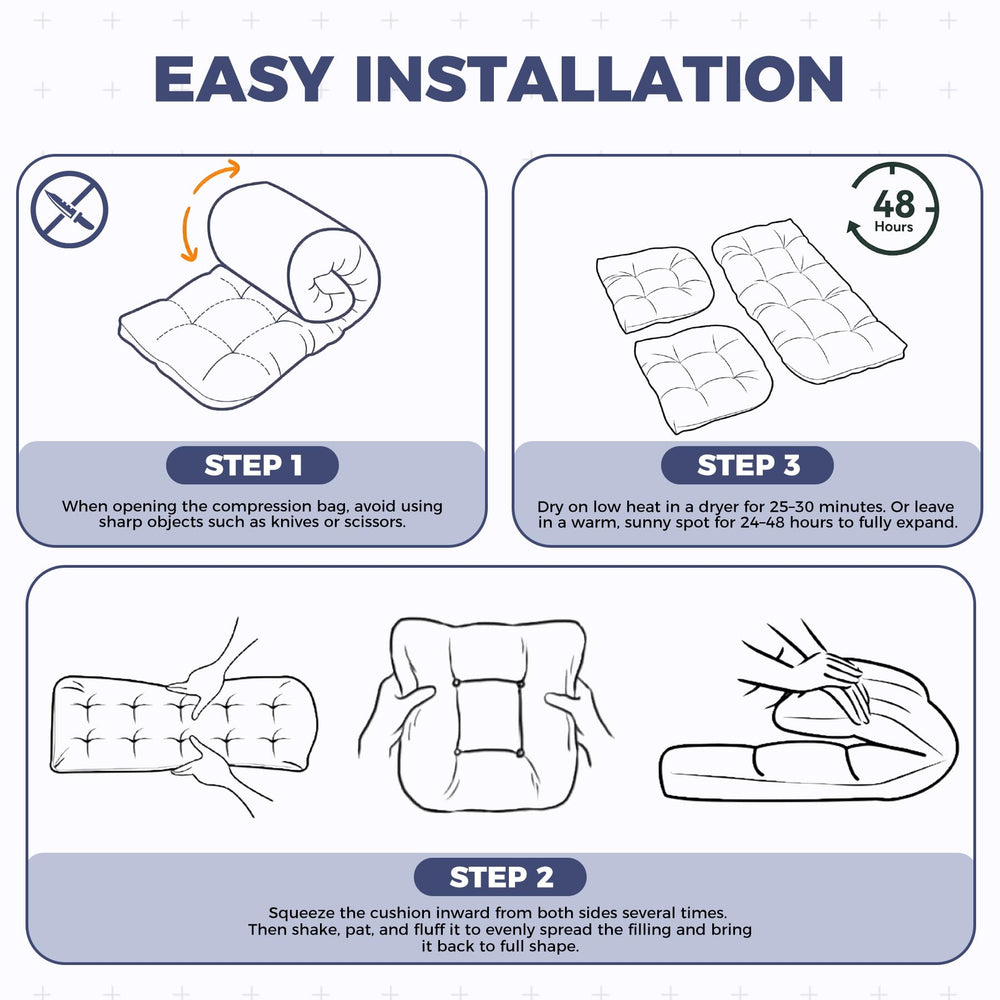 EASY INSTALLATION

STEP 1

When opening the compression bag, avoid using sharp objects such as knives or scissors.

48 Hours

STEP 3

Dry on low heat in a dryer for 25–30 minutes. Or leave in a warm, sunny spot for 24–48 hours to fully expand.

STEP 2

Squeeze the cushion inward from both sides several times. Then shake, pat, and fluff it to evenly spread the filling and bring it back to full shape.