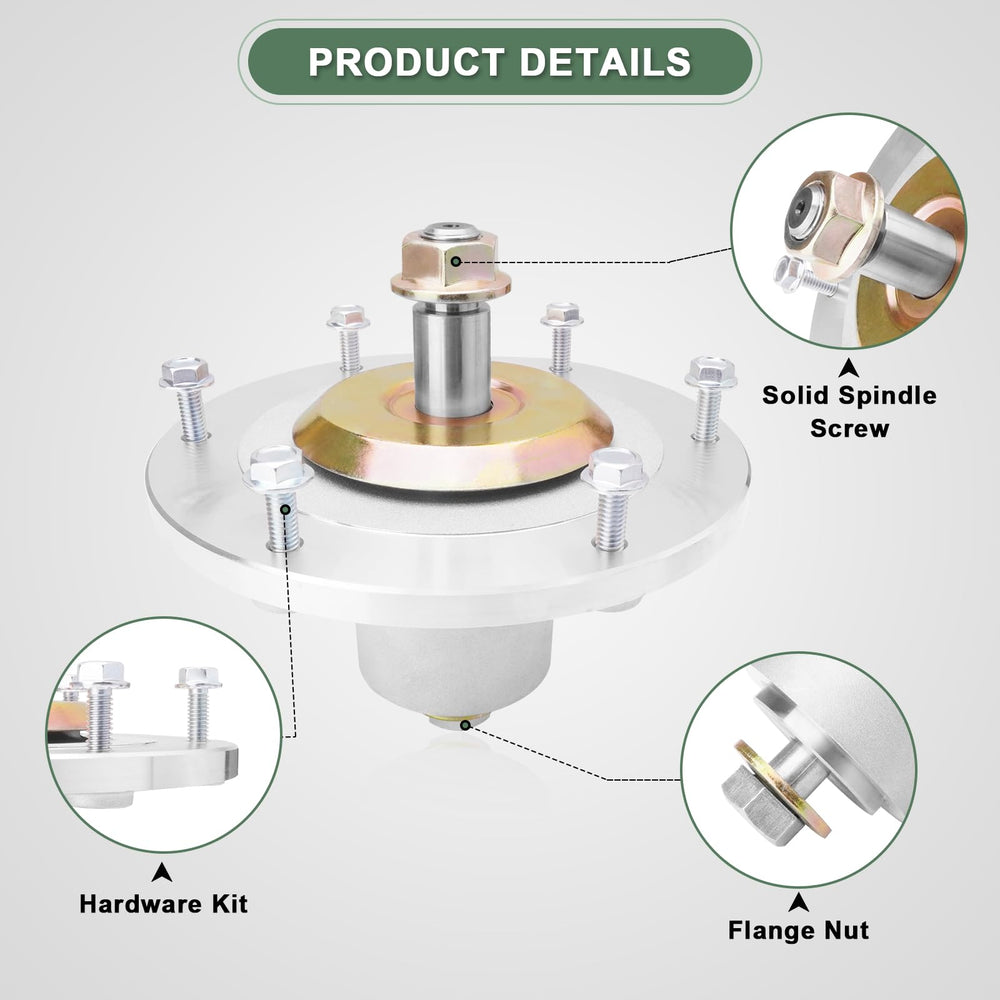 PRODUCT DETAILS

Solid Spindle Screw

Hardware Kit

Flange Nut