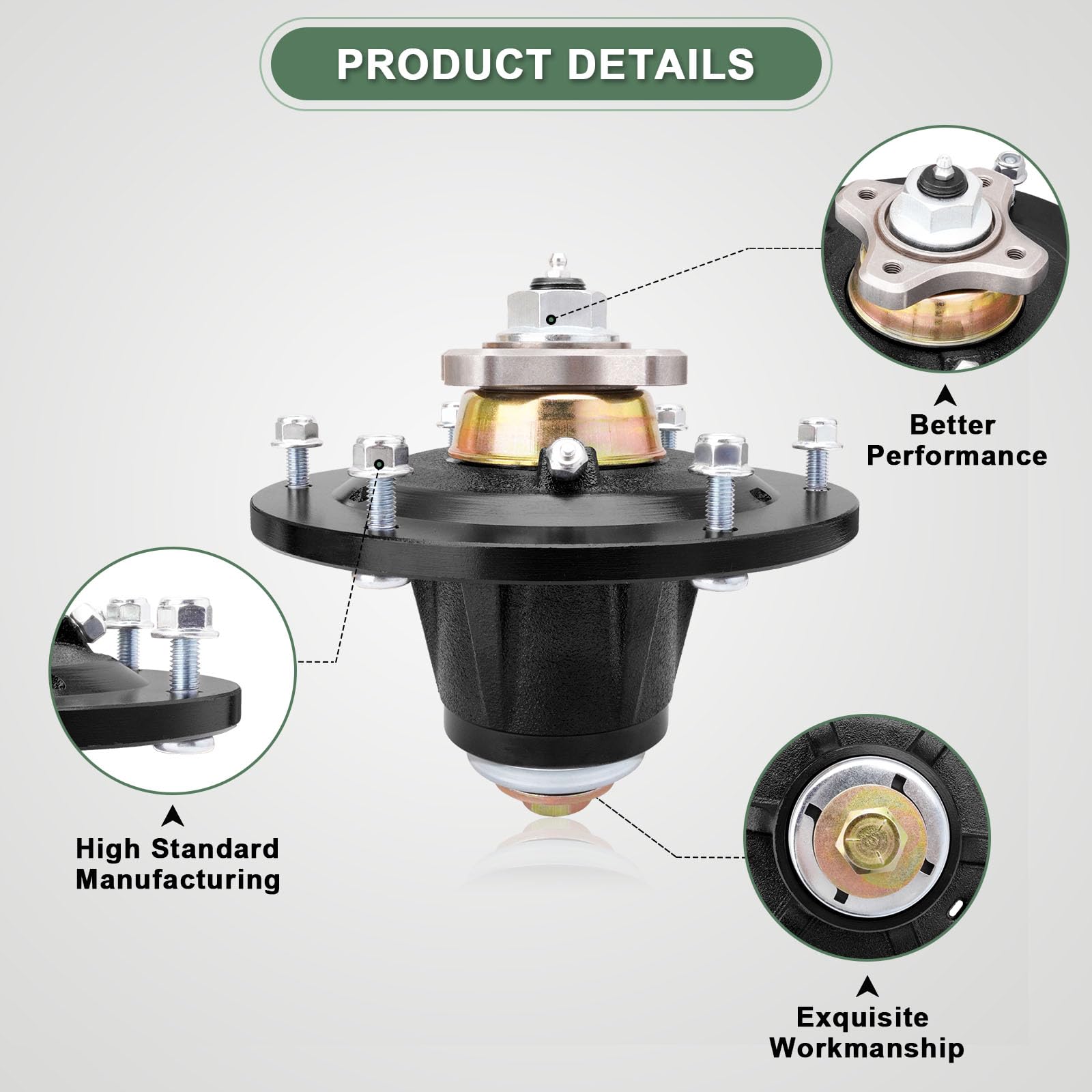 PRODUCT DETAILS

Better Performance

High Standard Manufacturing

Exquisite Workmanship