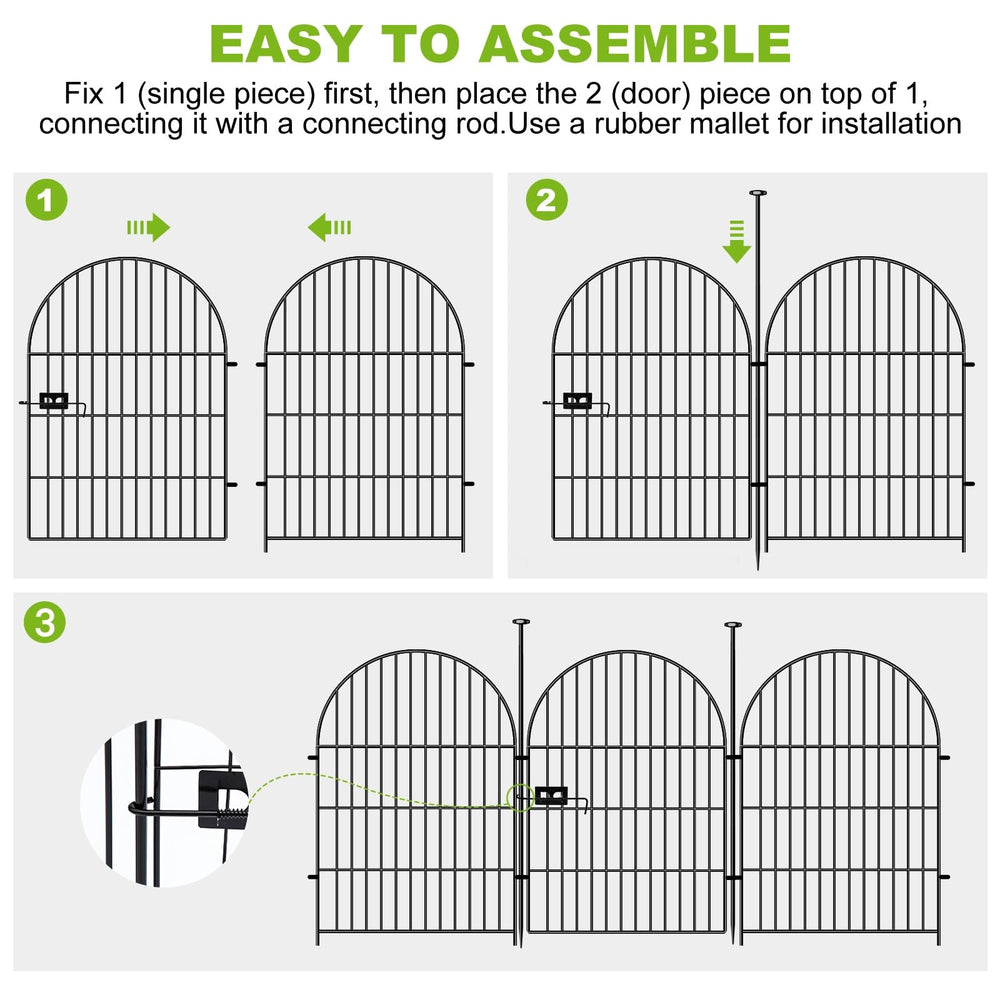 EASY TO ASSEMBLE

Fix 1 (single piece) first, then place the 2 (door) piece on top of 1, connecting it with a connecting rod.Use a rubber mallet for installation

1

2

3