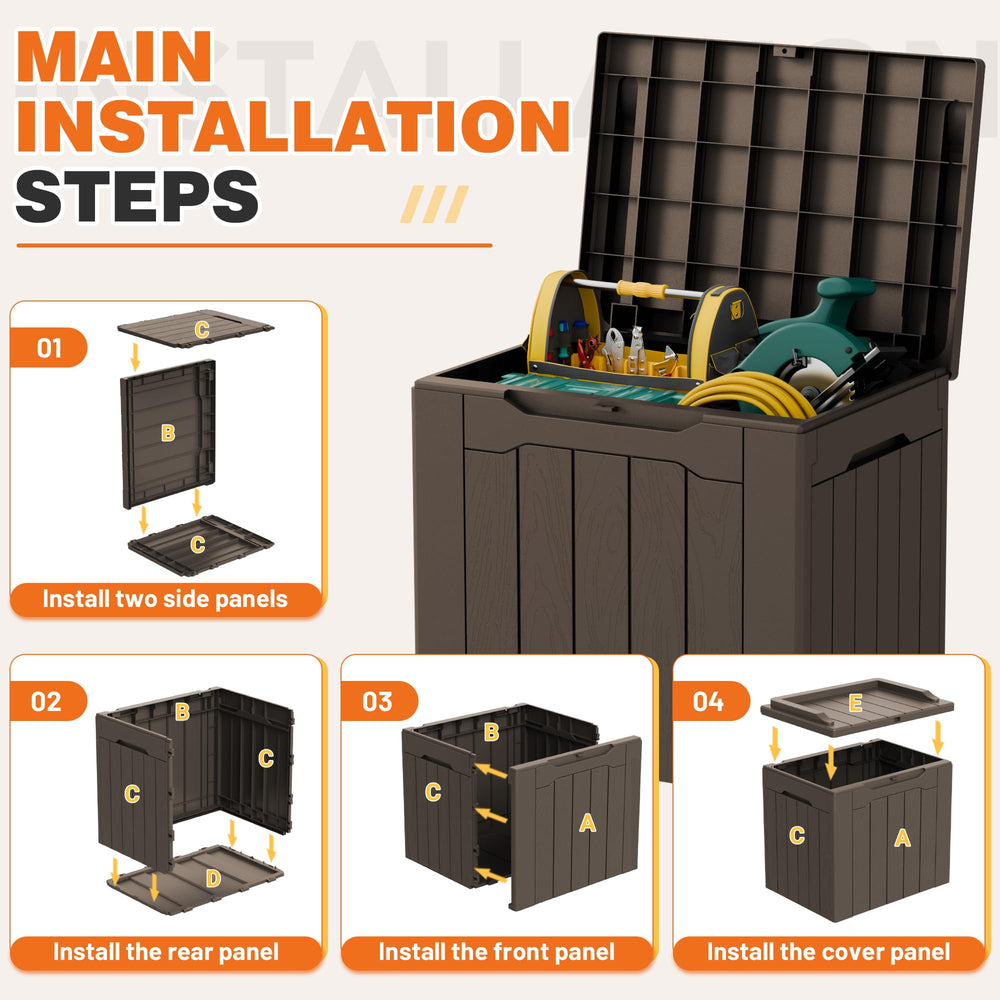 MAIN INSTALLATION STEPS

01

C

B

C

Install two side panels

02

B

C

C

D

Install the rear panel

03

B

C

A

Install the front panel

04

E

C

A

Install the cover panel