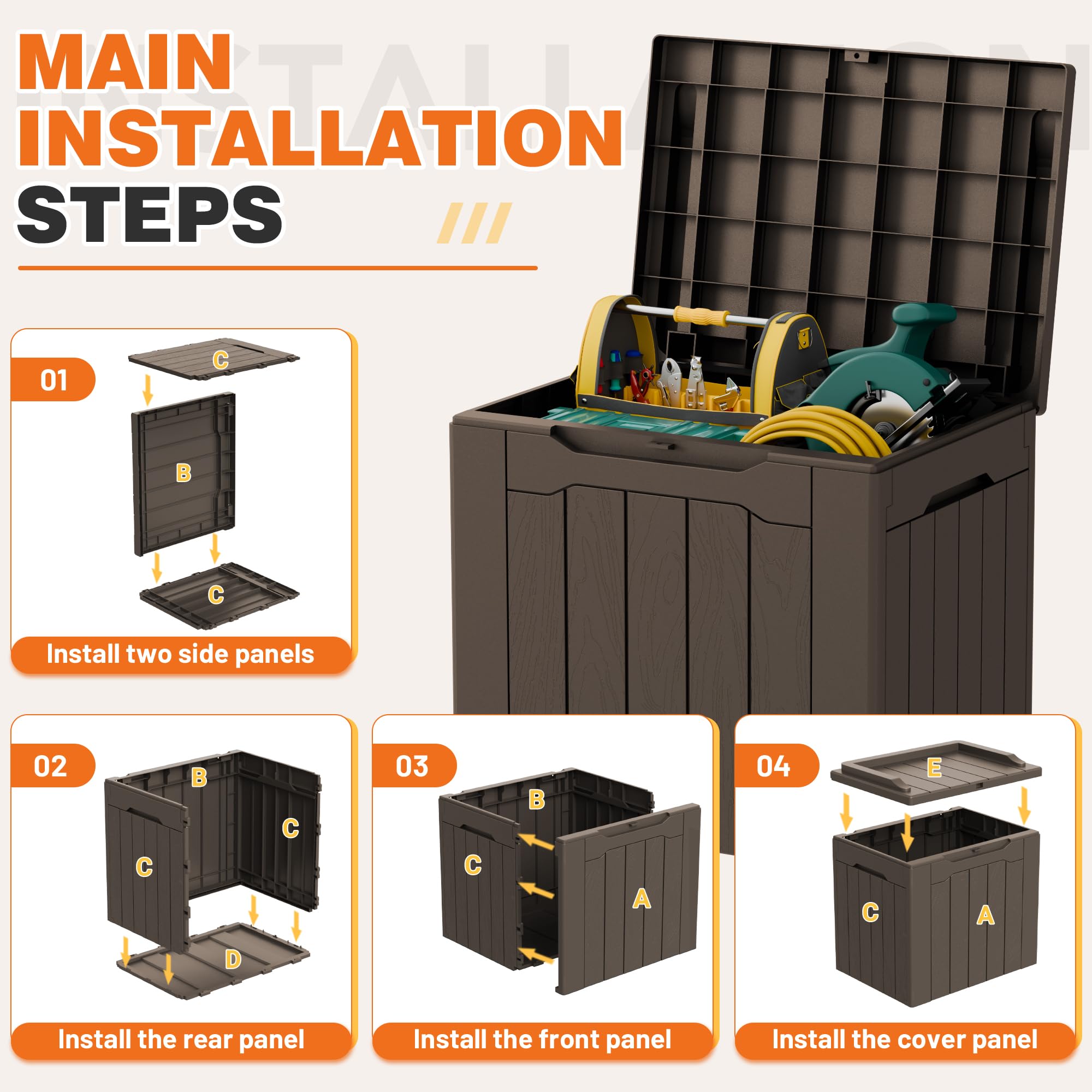 MAIN INSTALLATION STEPS

01

C

B

C

Install two side panels

02

B

C

C

D

Install the rear panel

03

B

C

A

Install the front panel

04

E

C

A

Install the cover panel