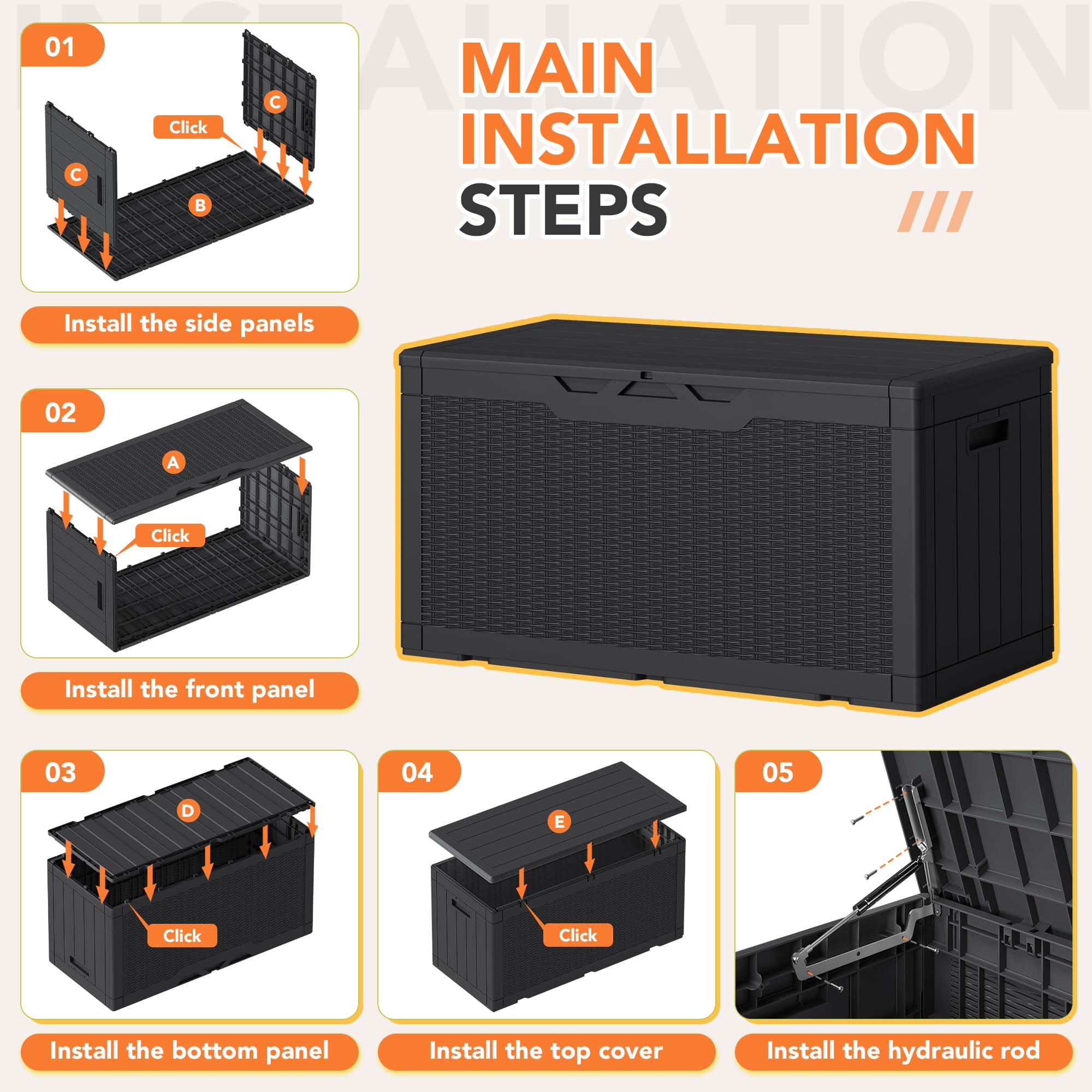 INSTALLATION

MAIN INSTALLATION STEPS

01

C

Click

C

B

Install the side panels

02

A

Click

Install the front panel

03

D

Click

Install the bottom panel

04

E

Click

Install the top cover

05

Install the hydraulic rod