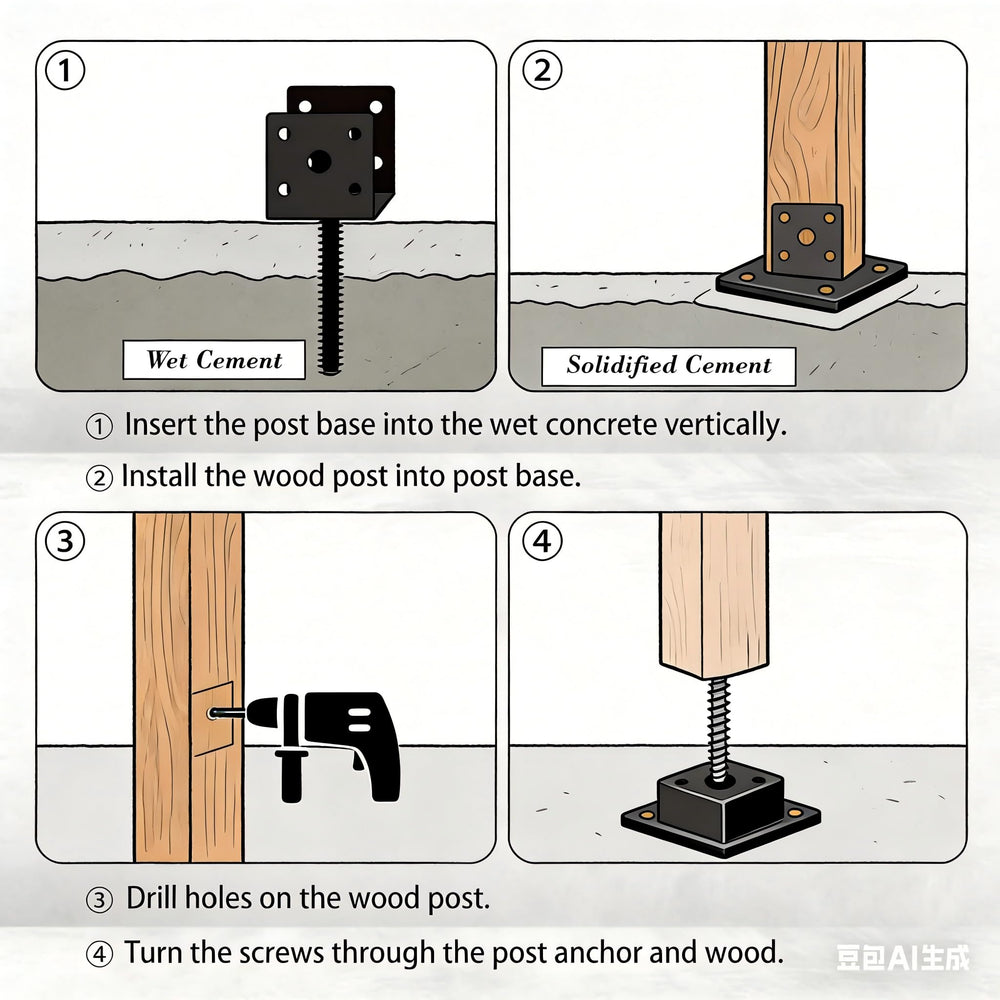 ①

Wet Cement

②

Solidified Cement

① Insert the post base into the wet concrete vertically.

② Install the wood post into post base.

③

④

③ Drill holes on the wood post.

④ Turn the screws through the post anchor and wood.

豆包AI生成