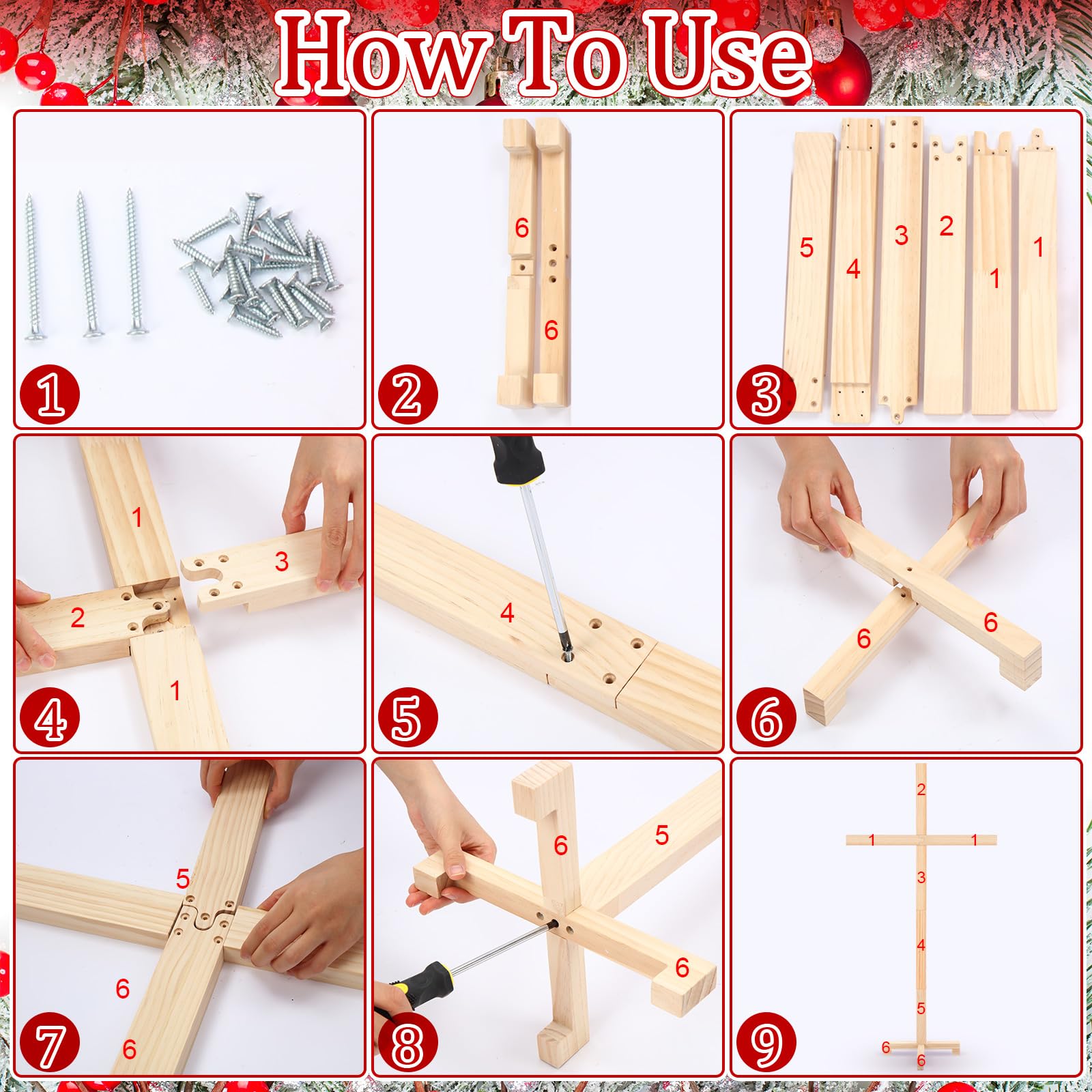 How To Use

1

6
6
2

5
4
3
2
1
1
3

1
3
2
1
4

4
5

6
6
6

5
6
6
7

6
5
6
8

2
1
1
3
4
5
6
6
9