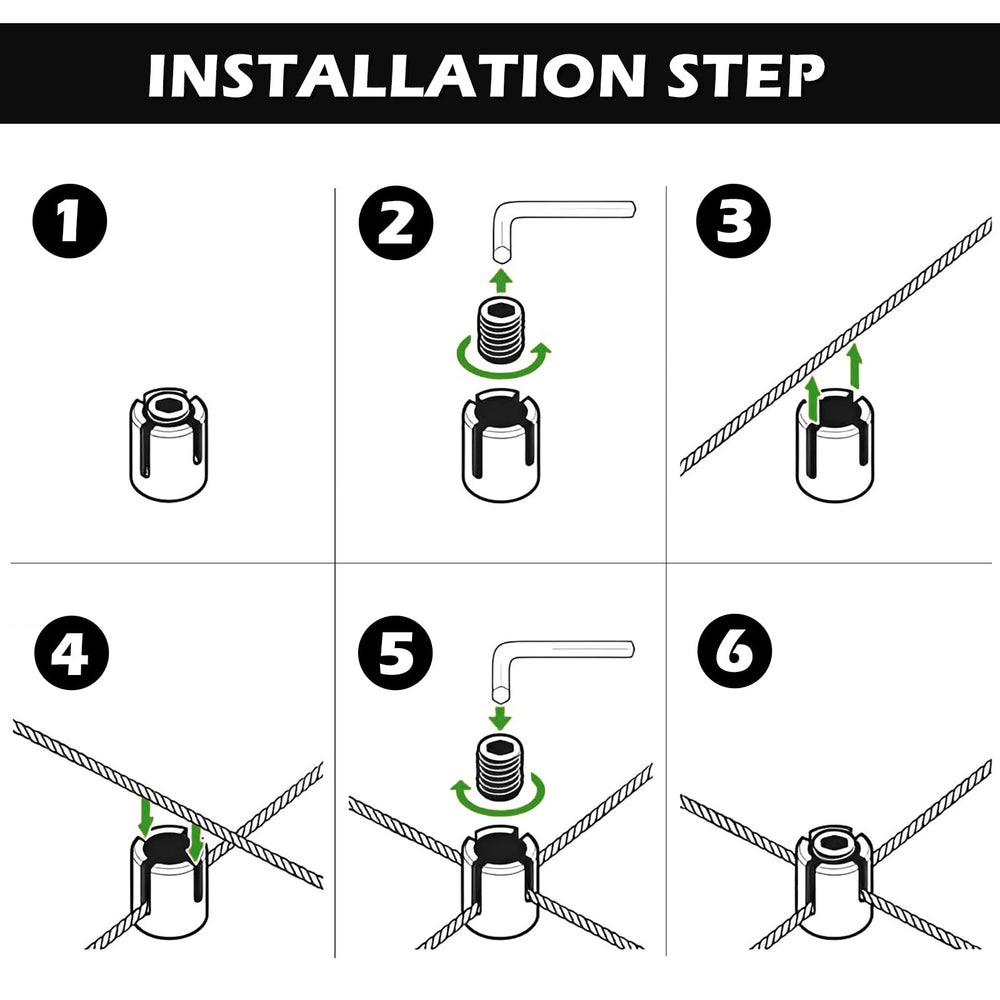 INSTALLATION STEP

1

2

3

4

5

6