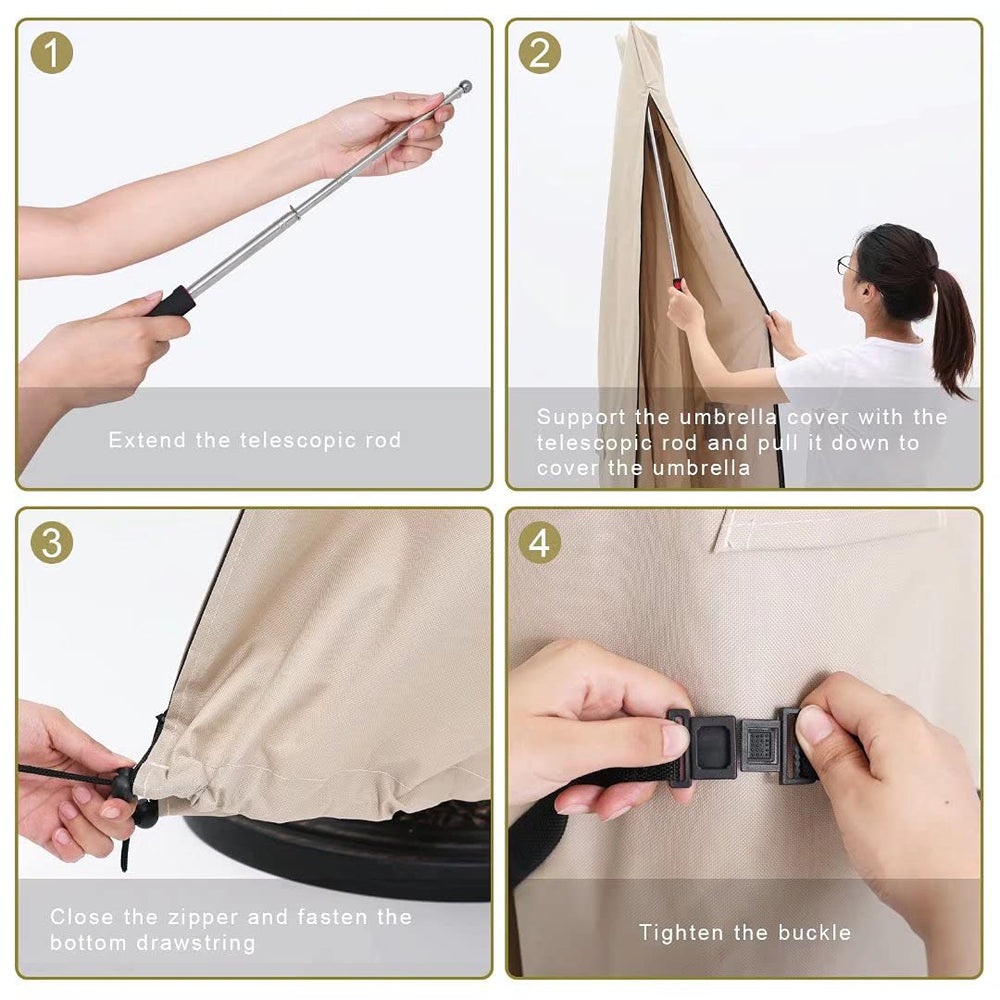 1

Extend the telescopic rod

2

Support the umbrella cover with the telescopic rod and pull it down to cover the umbrella

3

Close the zipper and fasten the bottom drawstring

4

Tighten the buckle