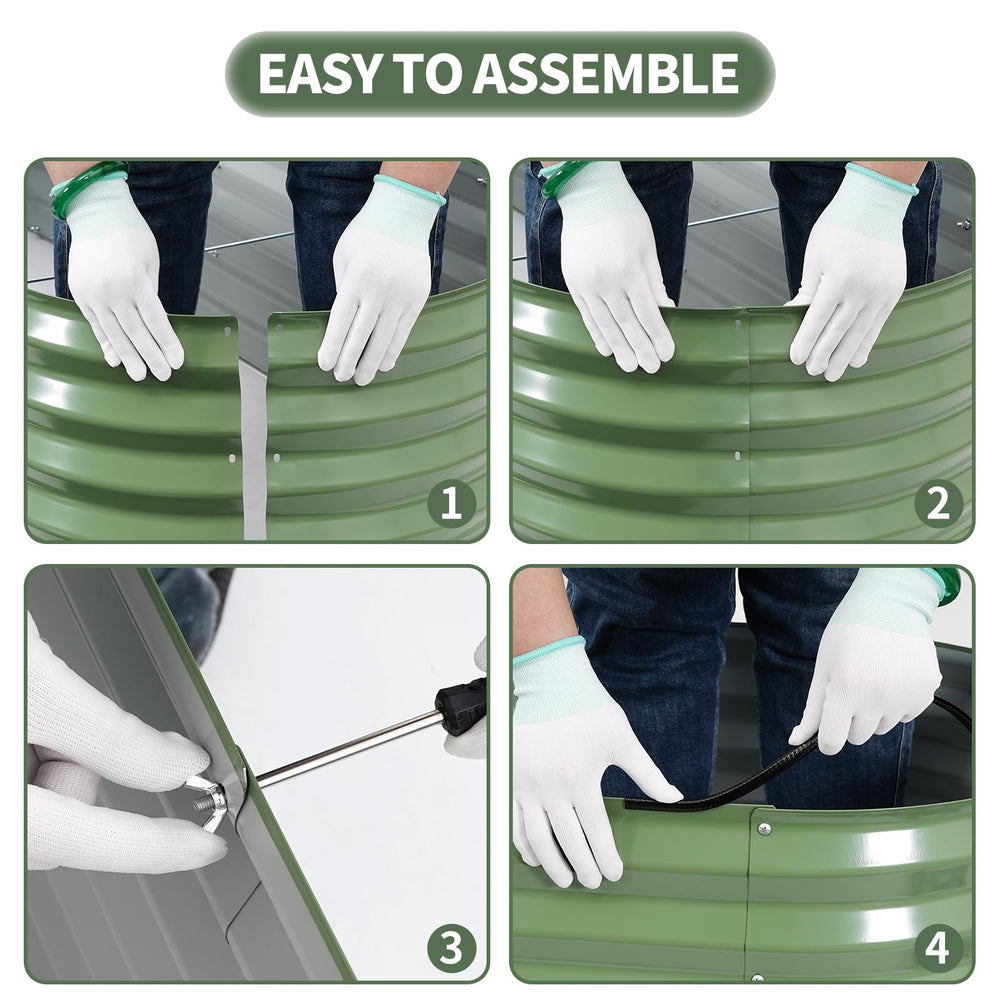 EASY TO ASSEMBLE

1

2

3

4