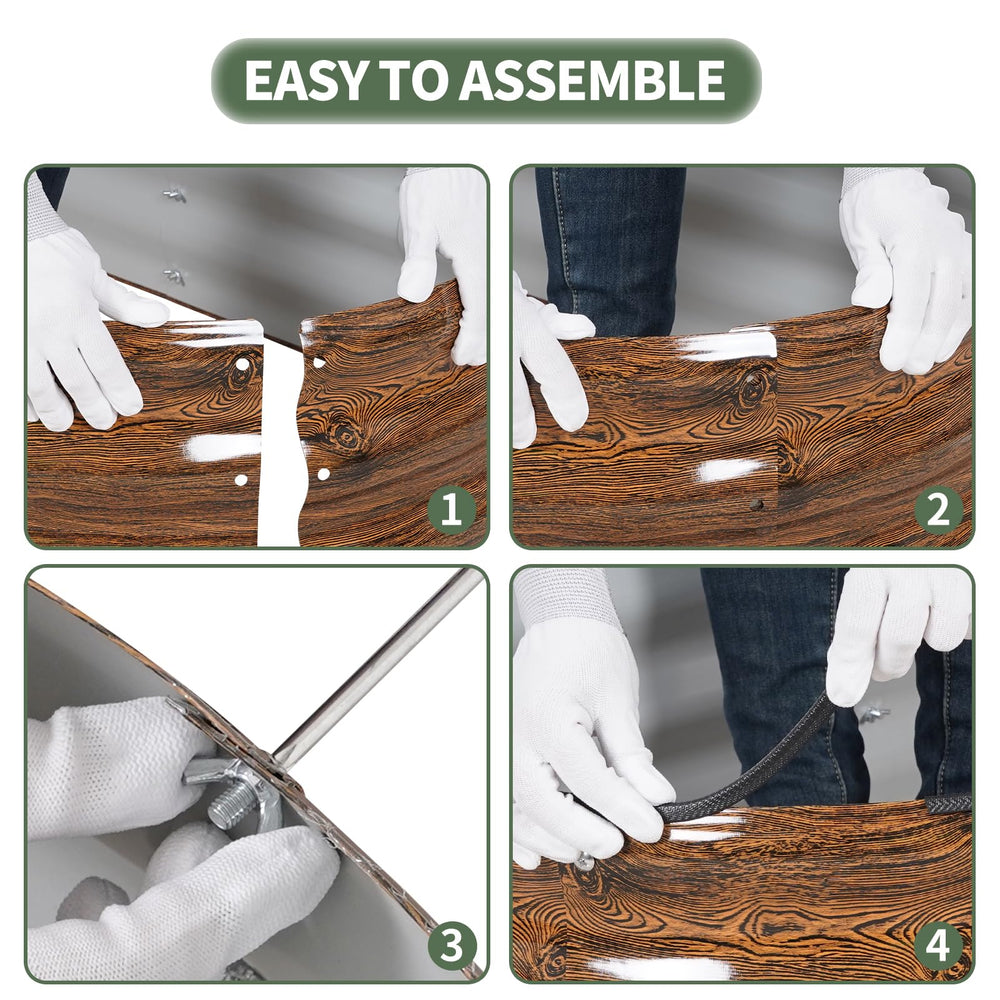 EASY TO ASSEMBLE

1

2

3

4